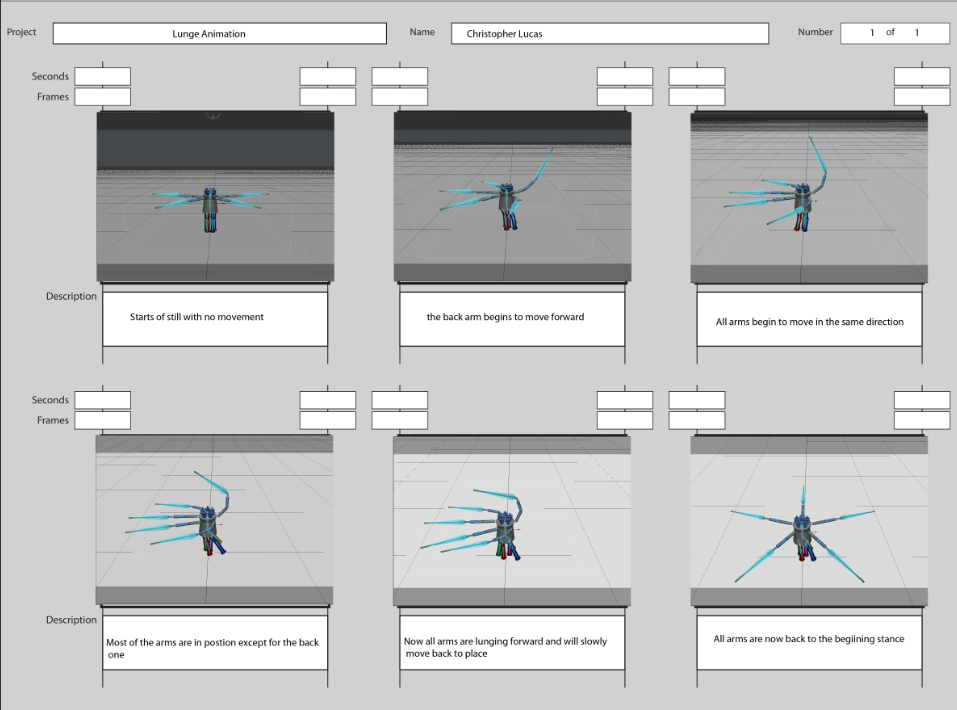 Project Lunge Animation

Name Christopher Lucas

Number 1 of 1

Seconds
Frames

Description

Starts of still with no movement

the back arm begins to move forward

All arms begin to move in the same direction

Seconds
Frames

Description

Most of the arms are in postion except for the back one

Now all arms are lunging forward and will slowly move back to place

All arms are now back to the begiining stance