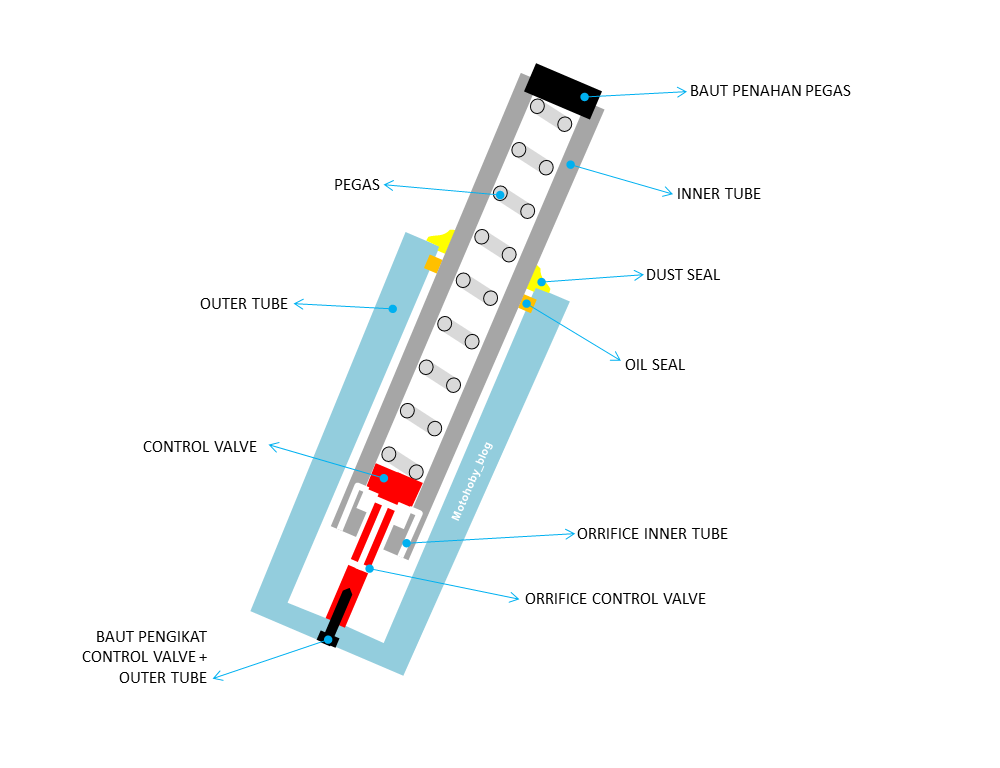 BAUT PENAHAN PEGAS

PEGAS

INNER TUBE

DUST SEAL

OUTER TUBE

OIL SEAL

CONTROL VALVE

Motohoby_blog

ORRIFICE INNER TUBE

ORRIFICE CONTROL VALVE

BAUT PENGIKAT CONTROL VALVE + OUTER TUBE