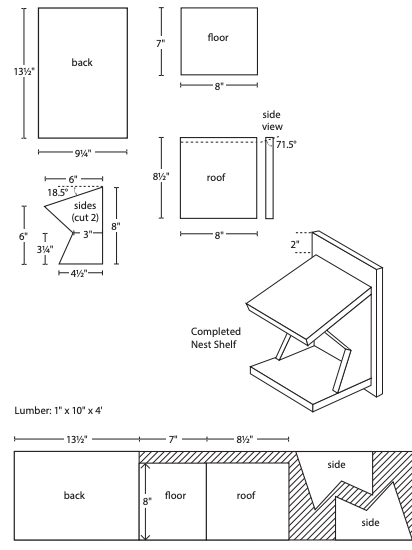 13½"

back

9¼"

7"

floor

8"

side view

71.5°

8½"

roof

8"

6"

18.5°

sides (cut 2)

6"

3¼"

3"

8"

4½"

2"

Completed Nest Shelf

Lumber: 1" x 10" x 4'

13½"

7"

8½"

back

8"

floor

roof

side

side