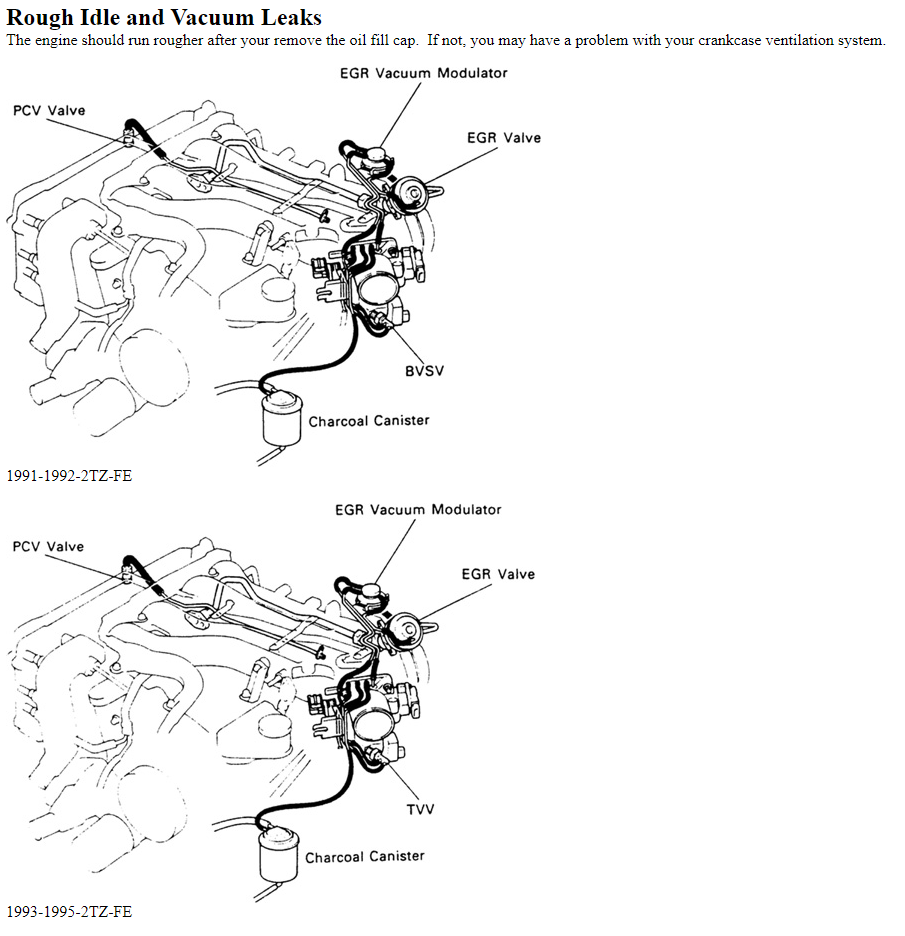 Rough Idle and Vacuum Leaks

The engine should run rougher after your remove the oil fill cap. If not, you may have a problem with your crankcase ventilation system.

EGR Vacuum Modulator
PCV Valve
EGR Valve
BVSV
Charcoal Canister

1991-1992-2TZ-FE

EGR Vacuum Modulator
PCV Valve
EGR Valve
TVV
Charcoal Canister

1993-1995-2TZ-FE