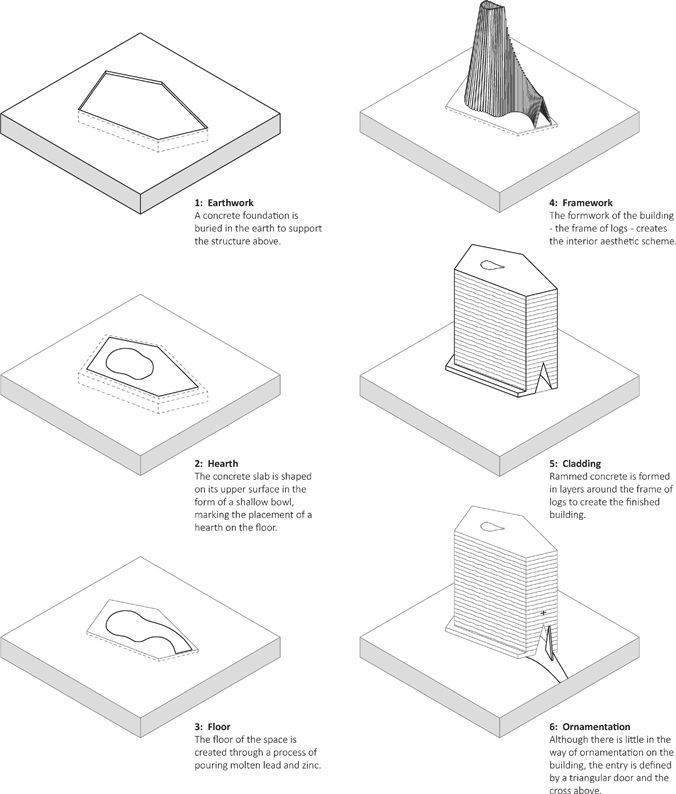 1: Earthwork
A concrete foundation is buried in the earth to support the structure above.

2: Hearth
The concrete slab is shaped on its upper surface in the form of a shallow bowl, marking the placement of a hearth on the floor.

3: Floor
The floor of the space is created through a process of pouring molten lead and zinc.

4: Framework
The formwork of the building - the frame of logs - creates the interior aesthetic scheme.

5: Cladding
Rammed concrete is formed in layers around the frame of logs to create the finished building.

6: Ornamentation
Although there is little in the way of ornamentation on the building, the entry is defined by a triangular door and the cross above.