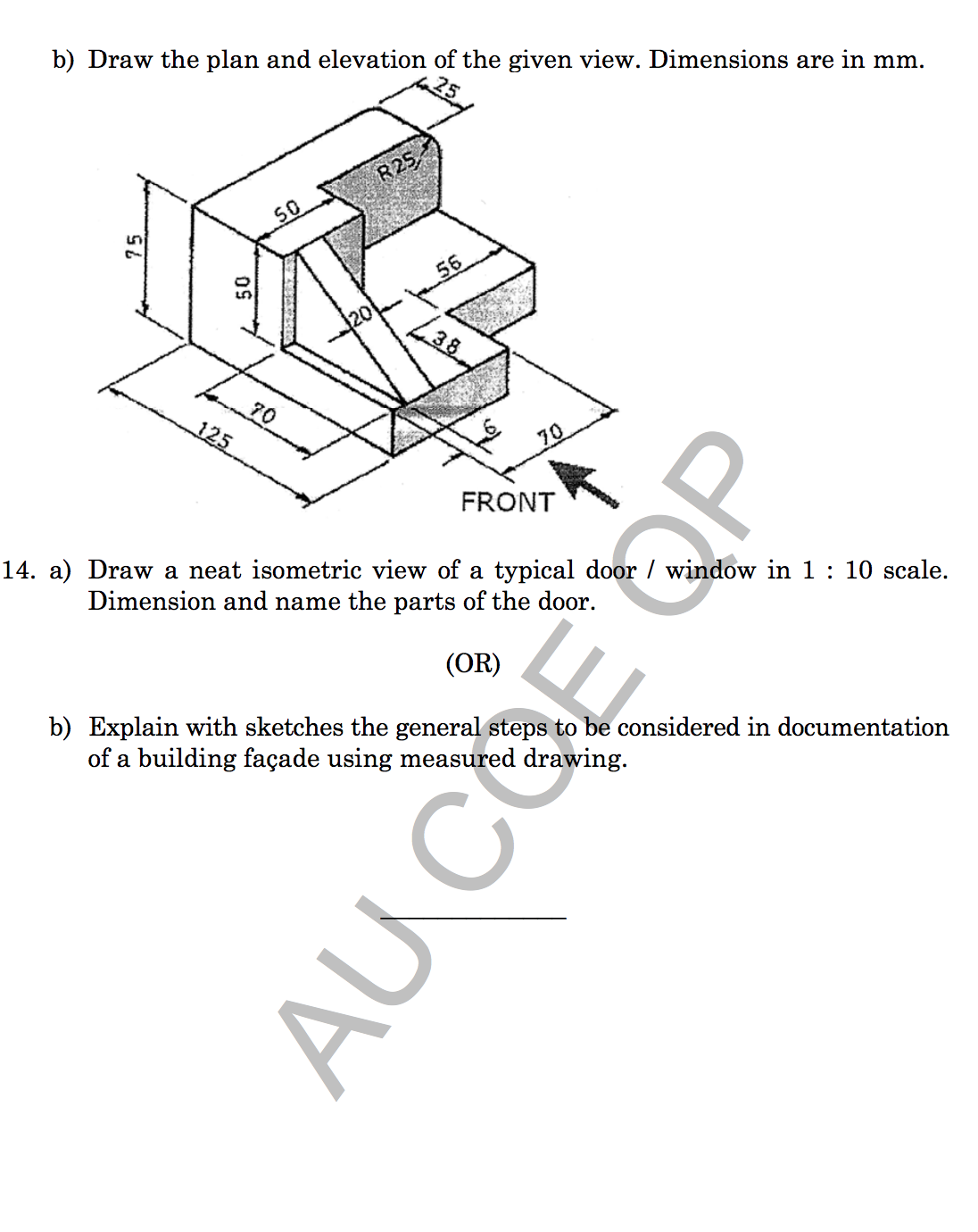 b) Draw the plan and elevation of the given view. Dimensions are in mm.

25
R25
50
75
50
56
20
38
70
125
6
70
FRONT

14. a) Draw a neat isometric view of a typical door / window in 1 : 10 scale. Dimension and name the parts of the door.

(OR)

b) Explain with sketches the general steps to be considered in documentation of a building façade using measured drawing.

AU COE QP