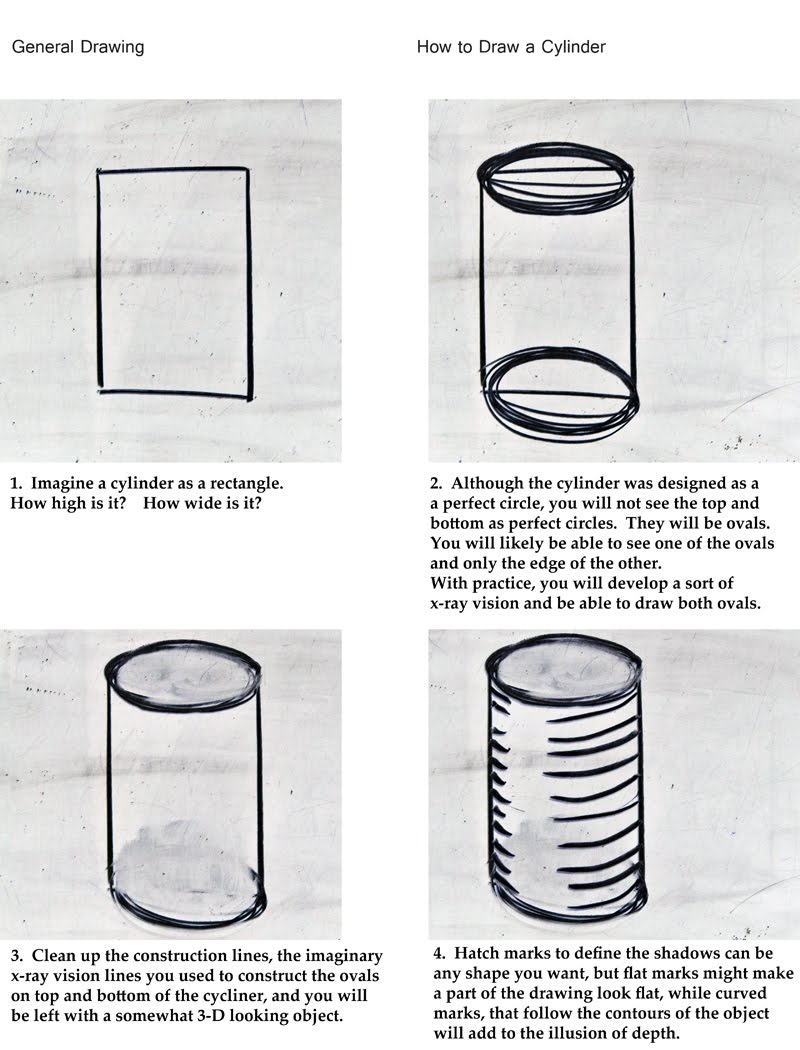 General Drawing

How to Draw a Cylinder

1. Imagine a cylinder as a rectangle. How high is it? How wide is it?

2. Although the cylinder was designed as a a perfect circle, you will not see the top and bottom as perfect circles. They will be ovals. You will likely be able to see one of the ovals and only the edge of the other.
With practice, you will develop a sort of x-ray vision and be able to draw both ovals.

3. Clean up the construction lines, the imaginary x-ray vision lines you used to construct the ovals on top and bottom of the cycliner, and you will be left with a somewhat 3-D looking object.

4. Hatch marks to define the shadows can be any shape you want, but flat marks might make a part of the drawing look flat, while curved marks, that follow the contours of the object will add to the illusion of depth.