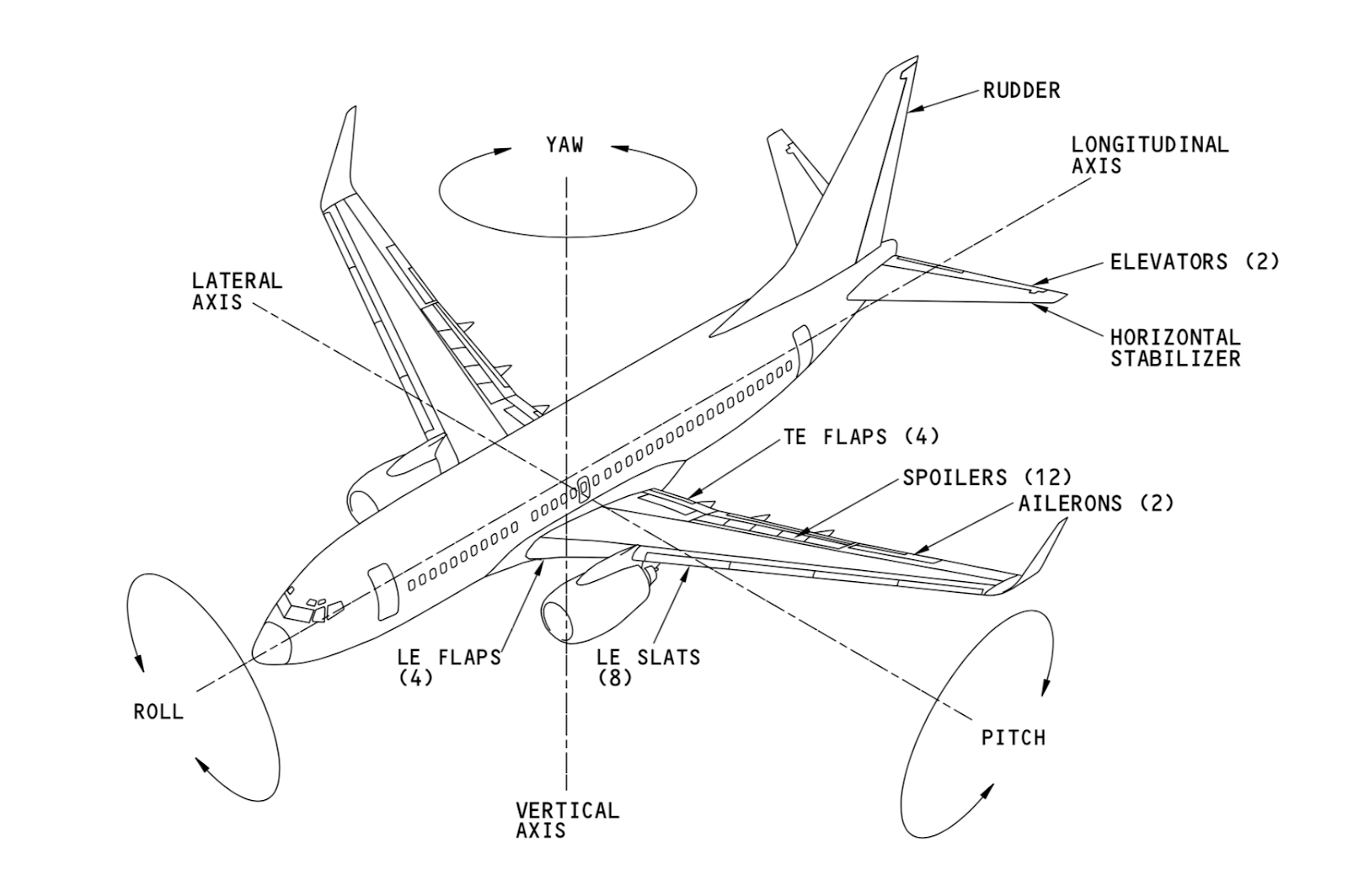 RUDDER

YAW

LONGITUDINAL AXIS

ELEVATORS (2)

LATERAL AXIS

HORIZONTAL STABILIZER

TE FLAPS (4)

SPOILERS (12)

AILERONS (2)

LE FLAPS (4)

LE SLATS (8)

ROLL

PITCH

VERTICAL AXIS