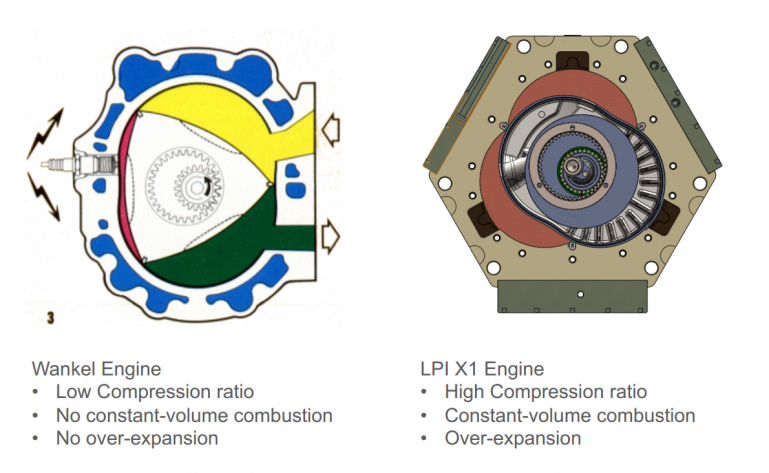 3

Wankel Engine
• Low Compression ratio
• No constant-volume combustion
• No over-expansion

LPI X1 Engine
• High Compression ratio
• Constant-volume combustion
• Over-expansion