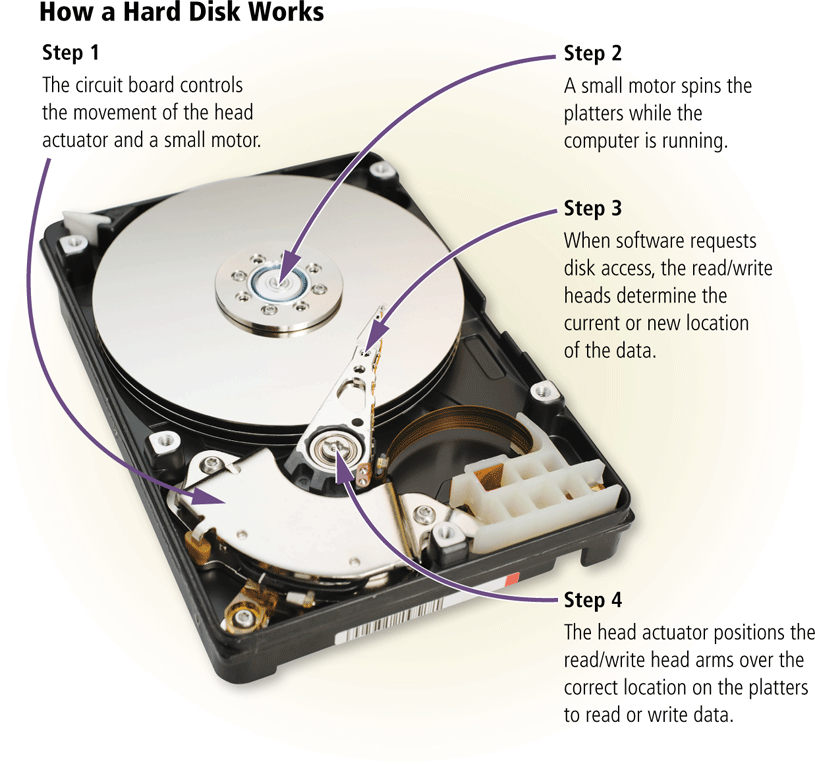 How a Hard Disk Works

Step 1
The circuit board controls the movement of the head actuator and a small motor.

Step 2
A small motor spins the platters while the computer is running.

Step 3
When software requests disk access, the read/write heads determine the current or new location of the data.

Step 4
The head actuator positions the read/write head arms over the correct location on the platters to read or write data.