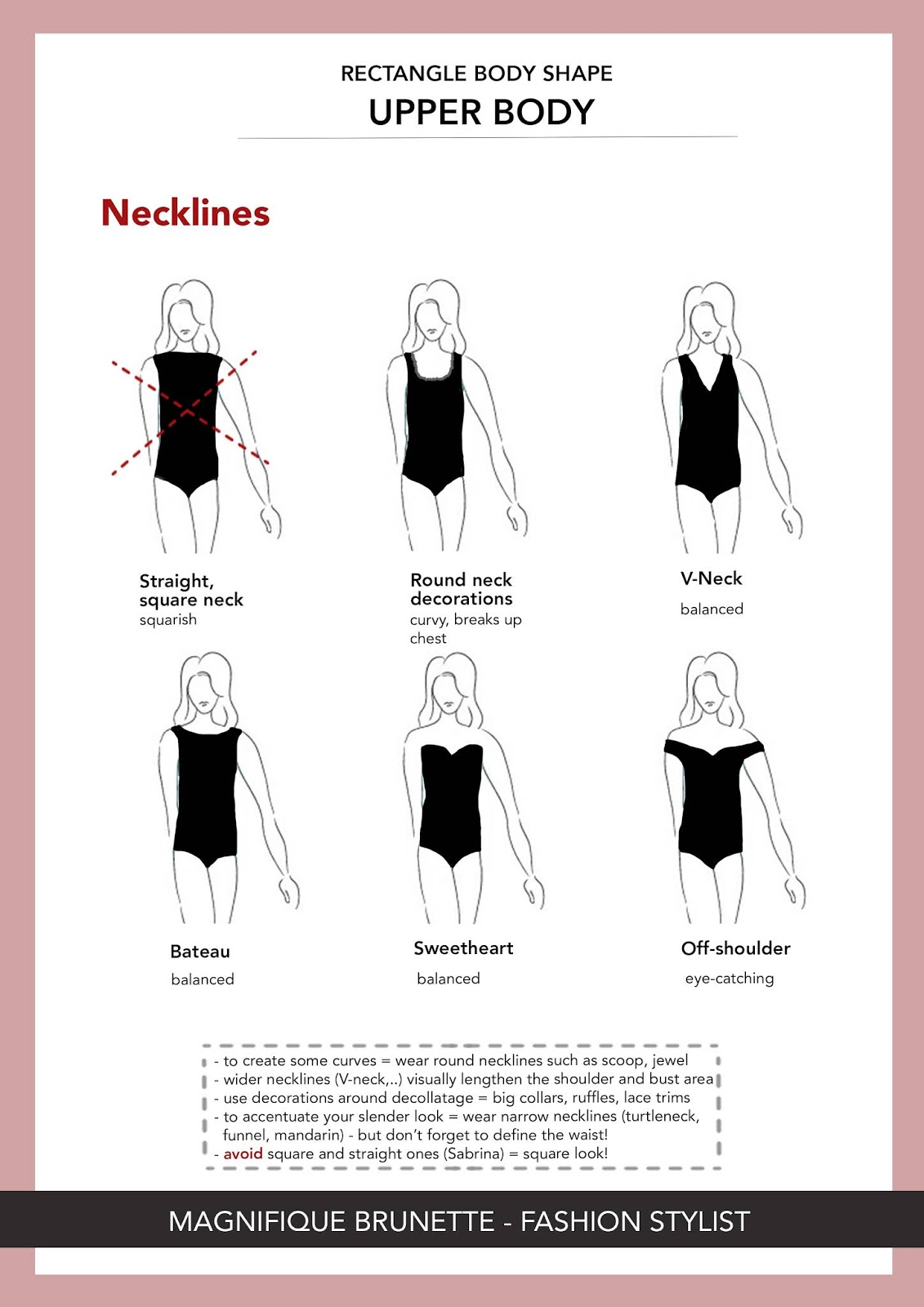 RECTANGLE BODY SHAPE
UPPER BODY

Necklines

Straight, square neck
squarish

Round neck decorations
curvy, breaks up chest

V-Neck
balanced

Bateau
balanced

Sweetheart
balanced

Off-shoulder
eye-catching

- to create some curves = wear round necklines such as scoop, jewel
- wider necklines (V-neck,..) visually lengthen the shoulder and bust area
- use decorations around decollatage = big collars, ruffles, lace trims
- to accentuate your slender look = wear narrow necklines (turtleneck, funnel, mandarin) - but don't forget to define the waist!
- avoid square and straight ones (Sabrina) = square look!

MAGNIFIQUE BRUNETTE - FASHION STYLIST