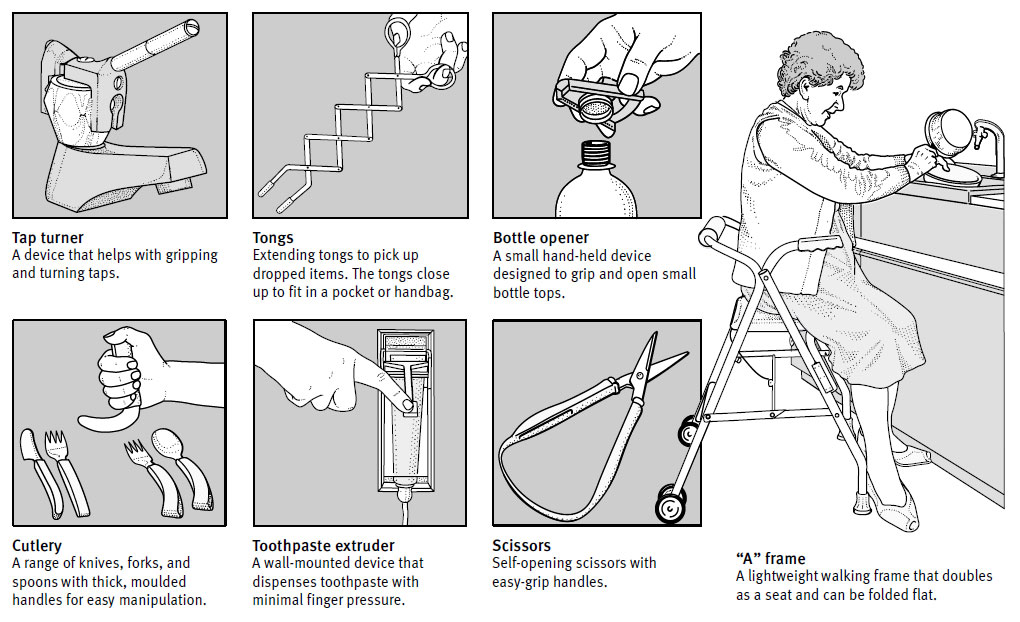 Tap turner
A device that helps with gripping and turning taps.

Tongs
Extending tongs to pick up dropped items. The tongs close up to fit in a pocket or handbag.

Bottle opener
A small hand-held device designed to grip and open small bottle tops.

Cutlery
A range of knives, forks, and spoons with thick, moulded handles for easy manipulation.

Toothpaste extruder
A wall-mounted device that dispenses toothpaste with minimal finger pressure.

Scissors
Self-opening scissors with easy-grip handles.

“A” frame
A lightweight walking frame that doubles as a seat and can be folded flat.