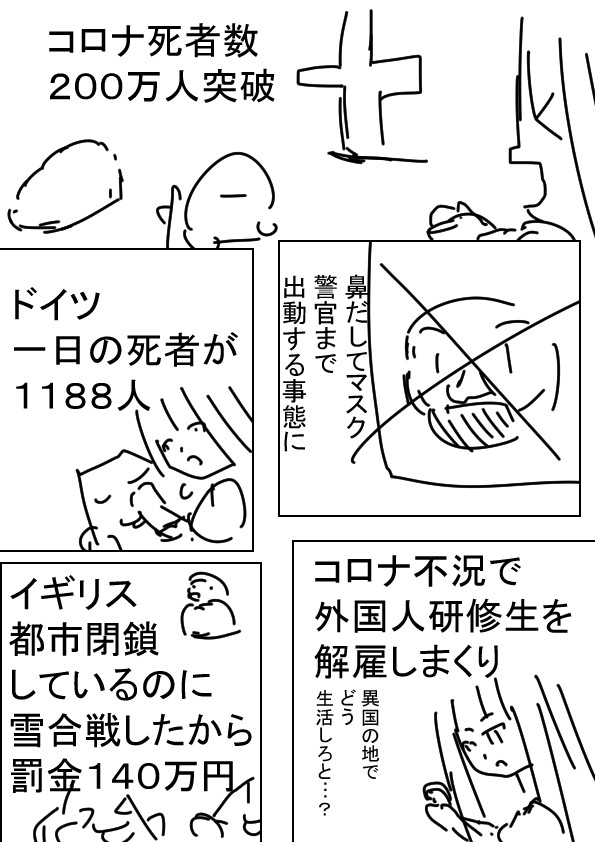 コロナ死者数
200万人突破

ドイツ
一日の死者が
1188人

鼻だしてマスク
警官まで
出動する事態に

イギリス
都市閉鎖
しているのに
雪合戦したから
罰金140万円

コロナ不況で
外国人研修生を
解雇しまくり

異国の地で
どう
生活しろと…？