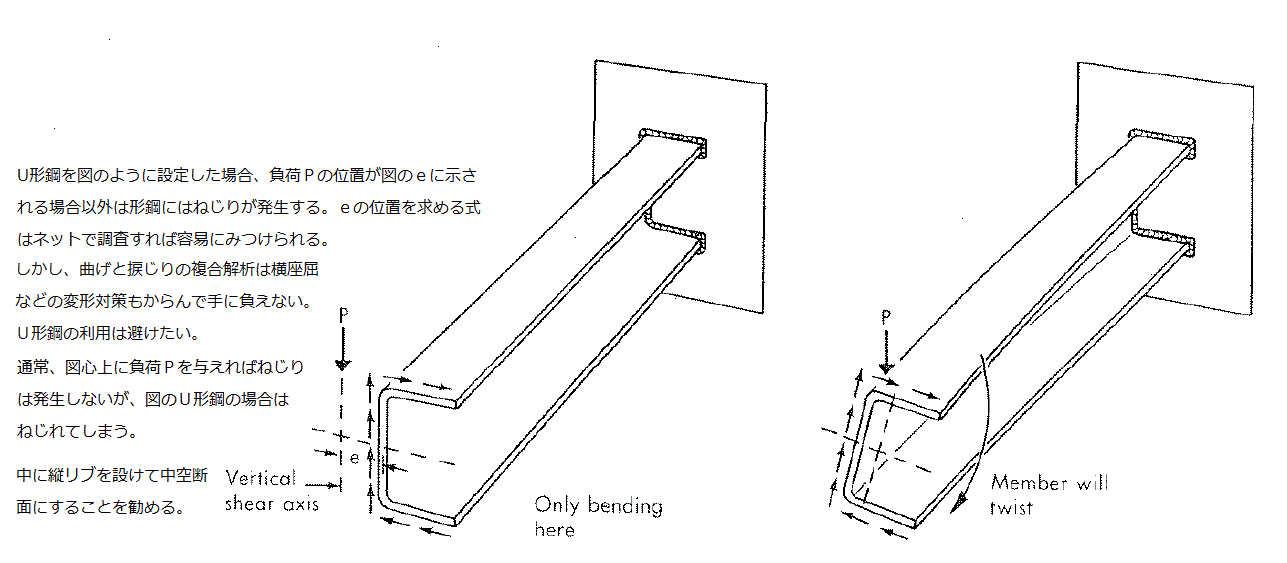 U形鋼を図のように設定した場合、負荷Ｐの位置が図のｅに示される場合以外は形鋼にはねじりが発生する。ｅの位置を求める式はネットで調査すれば容易にみつけられる。
しかし、曲げと捩じりの複合解析は横座屈などの変形対策もからんで手に負えない。
U形鋼の利用は避けたい。
通常、図心上に負荷Ｐを与えればねじりは発生しないが、図のＵ形鋼の場合はねじれてしまう。

中に縦リブを設けて中空断面にすることを勧める。

P

e

Vertical shear axis

Only bending here

P

Member will twist