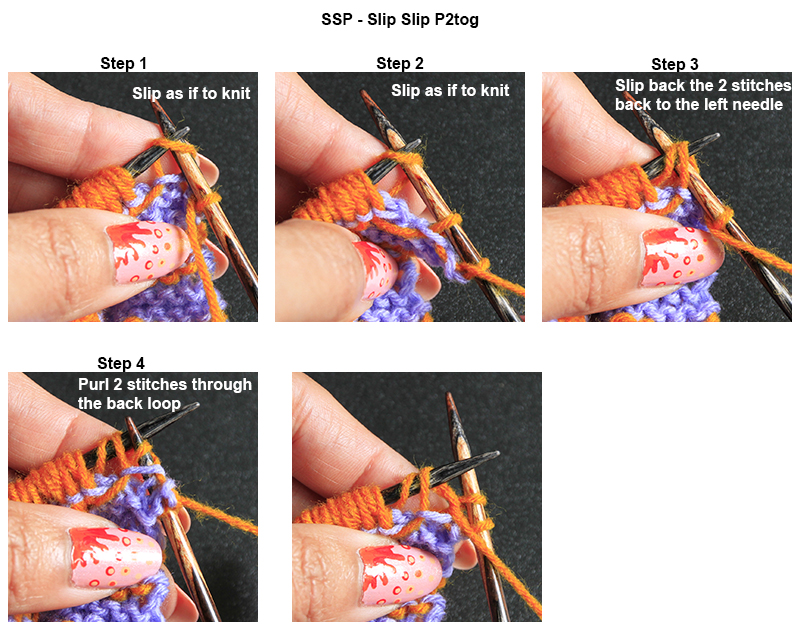 SSP - Slip Slip P2tog

Step 1
Slip as if to knit

Step 2
Slip as if to knit

Step 3
Slip back the 2 stitches back to the left needle

Step 4
Purl 2 stitches through the back loop