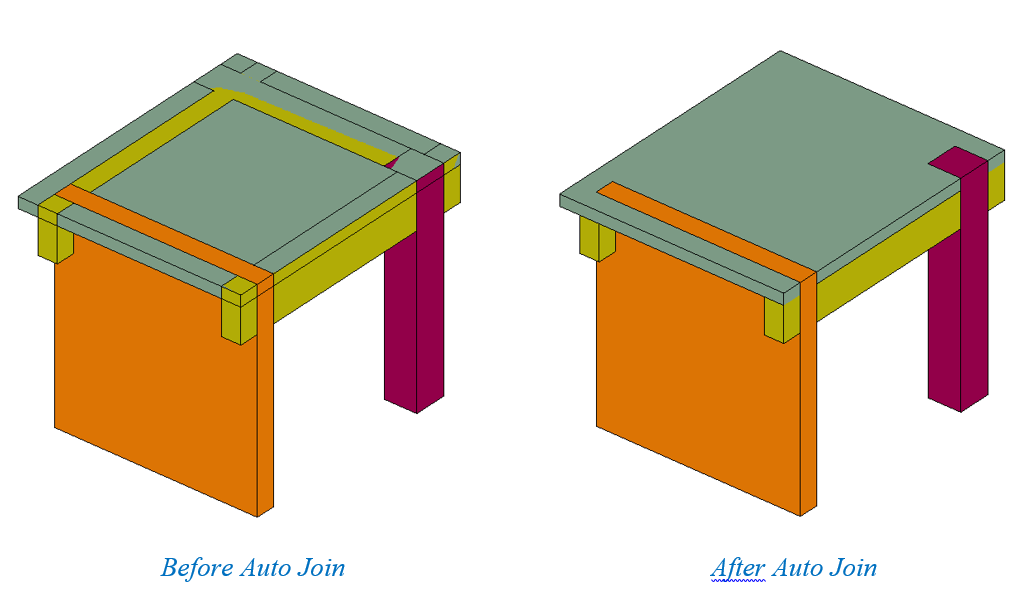 Before Auto Join

After Auto Join