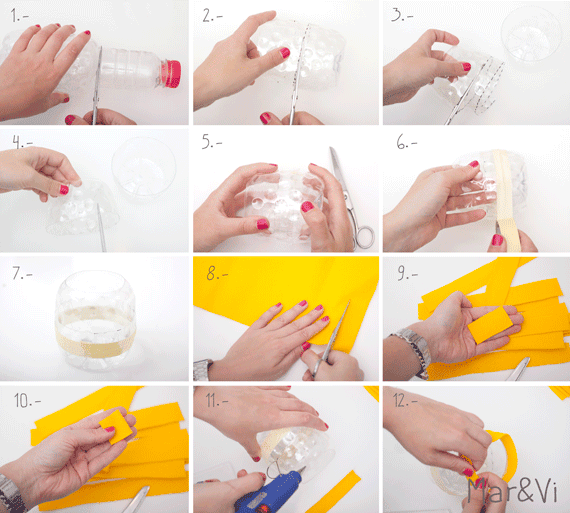 1.-
2.-
3.-
4.-
5.-
6.-
7.-
8.-
9.-
10.-
11.-
12.-
Mar&Vi