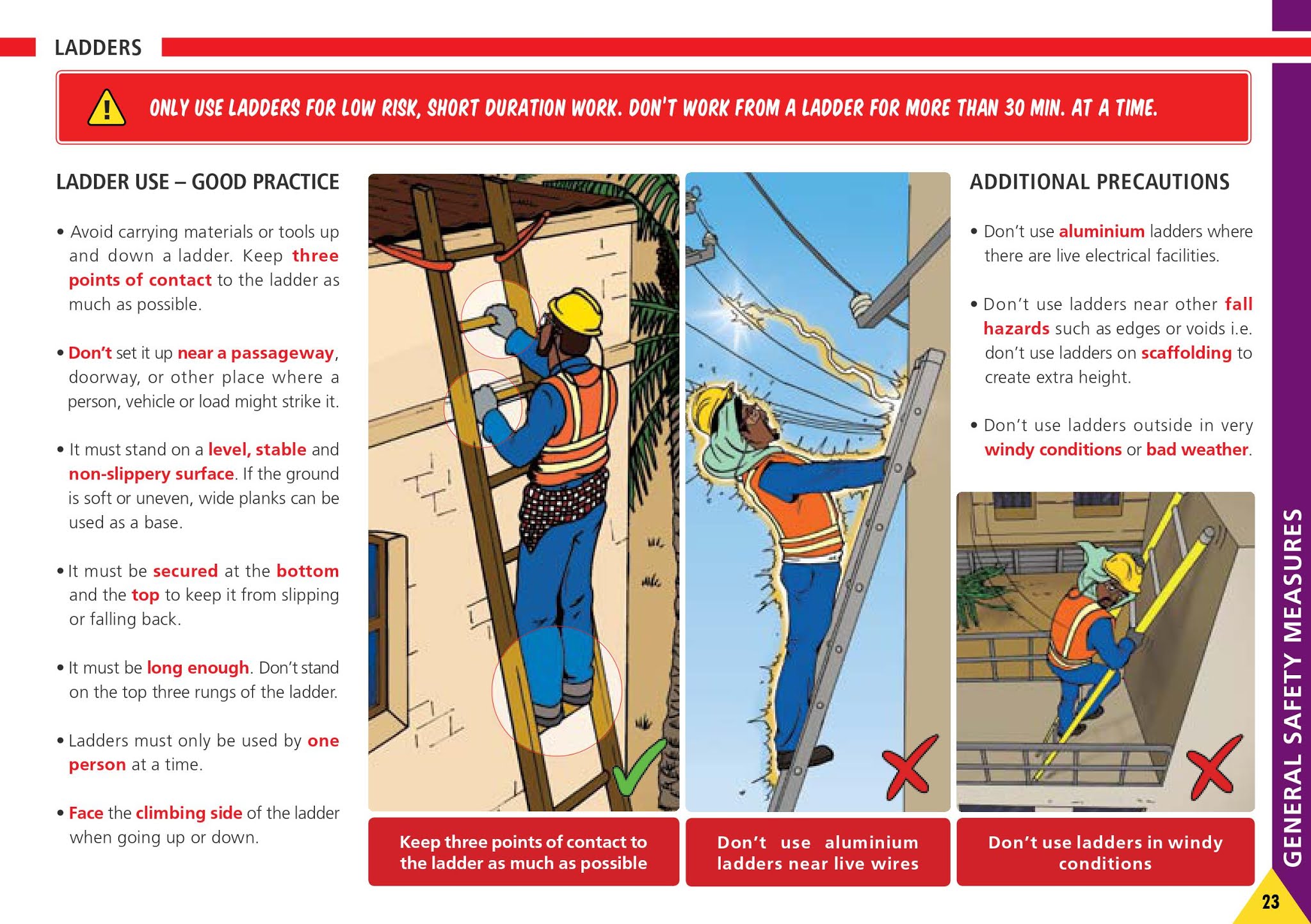 LADDERS

ONLY USE LADDERS FOR LOW RISK, SHORT DURATION WORK. DON'T WORK FROM A LADDER FOR MORE THAN 30 MIN. AT A TIME.

LADDER USE – GOOD PRACTICE

• Avoid carrying materials or tools up and down a ladder. Keep three points of contact to the ladder as much as possible.

• Don't set it up near a passageway, doorway, or other place where a person, vehicle or load might strike it.

• It must stand on a level, stable and non-slippery surface. If the ground is soft or uneven, wide planks can be used as a base.

• It must be secured at the bottom and the top to keep it from slipping or falling back.

• It must be long enough. Don't stand on the top three rungs of the ladder.

• Ladders must only be used by one person at a time.

• Face the climbing side of the ladder when going up or down.

Keep three points of contact to the ladder as much as possible

Don't use aluminium ladders near live wires

ADDITIONAL PRECAUTIONS

• Don't use aluminium ladders where there are live electrical facilities.

• Don't use ladders near other fall hazards such as edges or voids i.e. don't use ladders on scaffolding to create extra height.

• Don't use ladders outside in very windy conditions or bad weather.

Don't use ladders in windy conditions

GENERAL SAFETY MEASURES

23