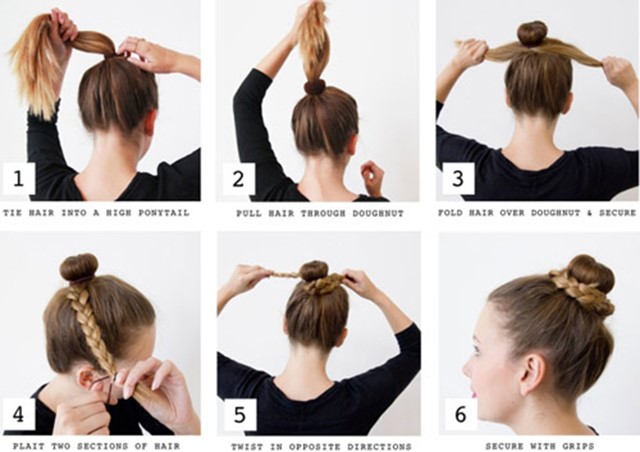 1

TIE HAIR INTO A HIGH PONYTAIL

2

PULL HAIR THROUGH DOUGHNUT

3

FOLD HAIR OVER DOUGHNUT & SECURE

4

PLAIT TWO SECTIONS OF HAIR

5

TWIST IN OPPOSITE DIRECTIONS

6

SECURE WITH GRIPS