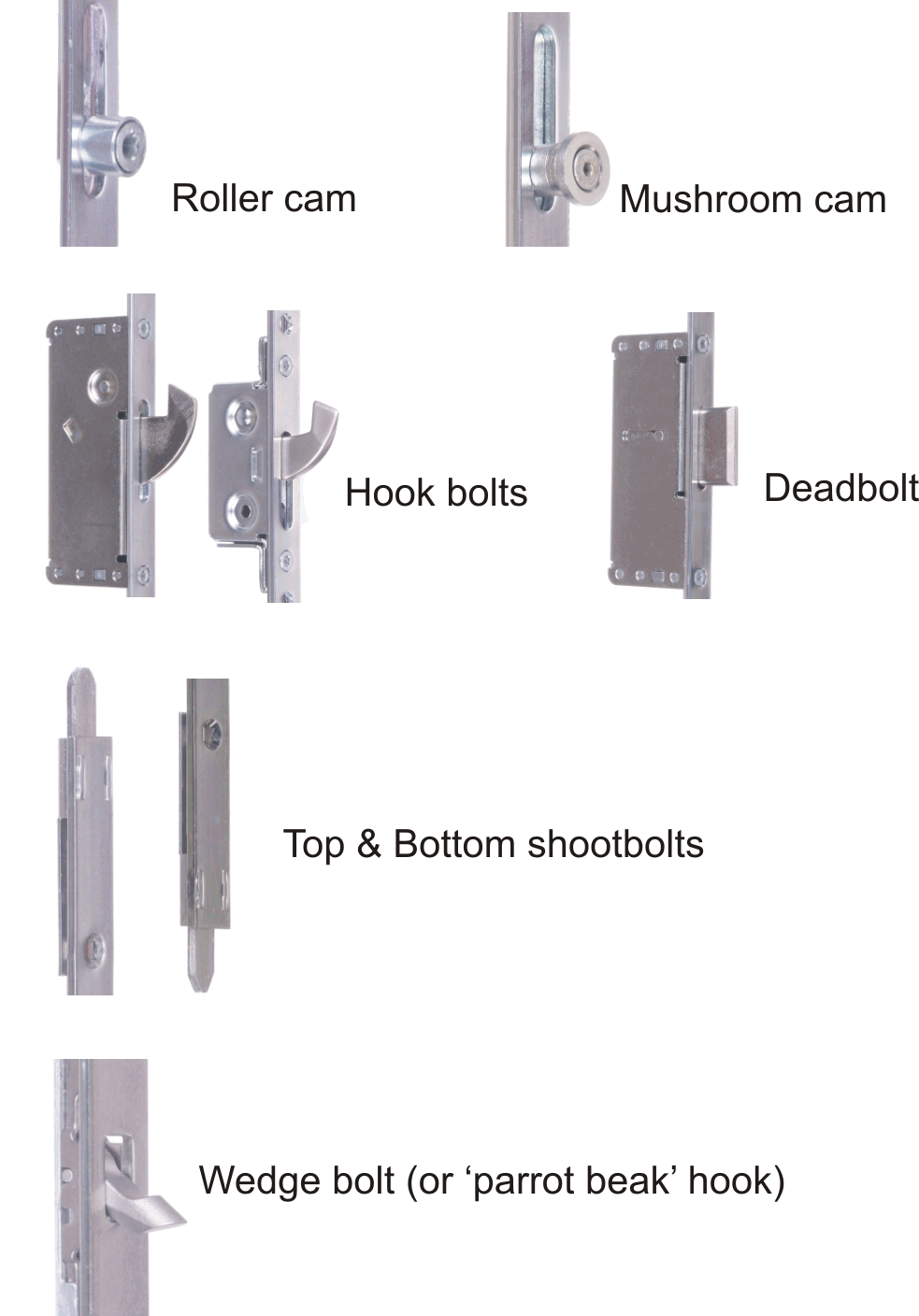 Roller cam

Mushroom cam

Hook bolts

Deadbolt

Top & Bottom shootbolts

Wedge bolt (or ‘parrot beak’ hook)