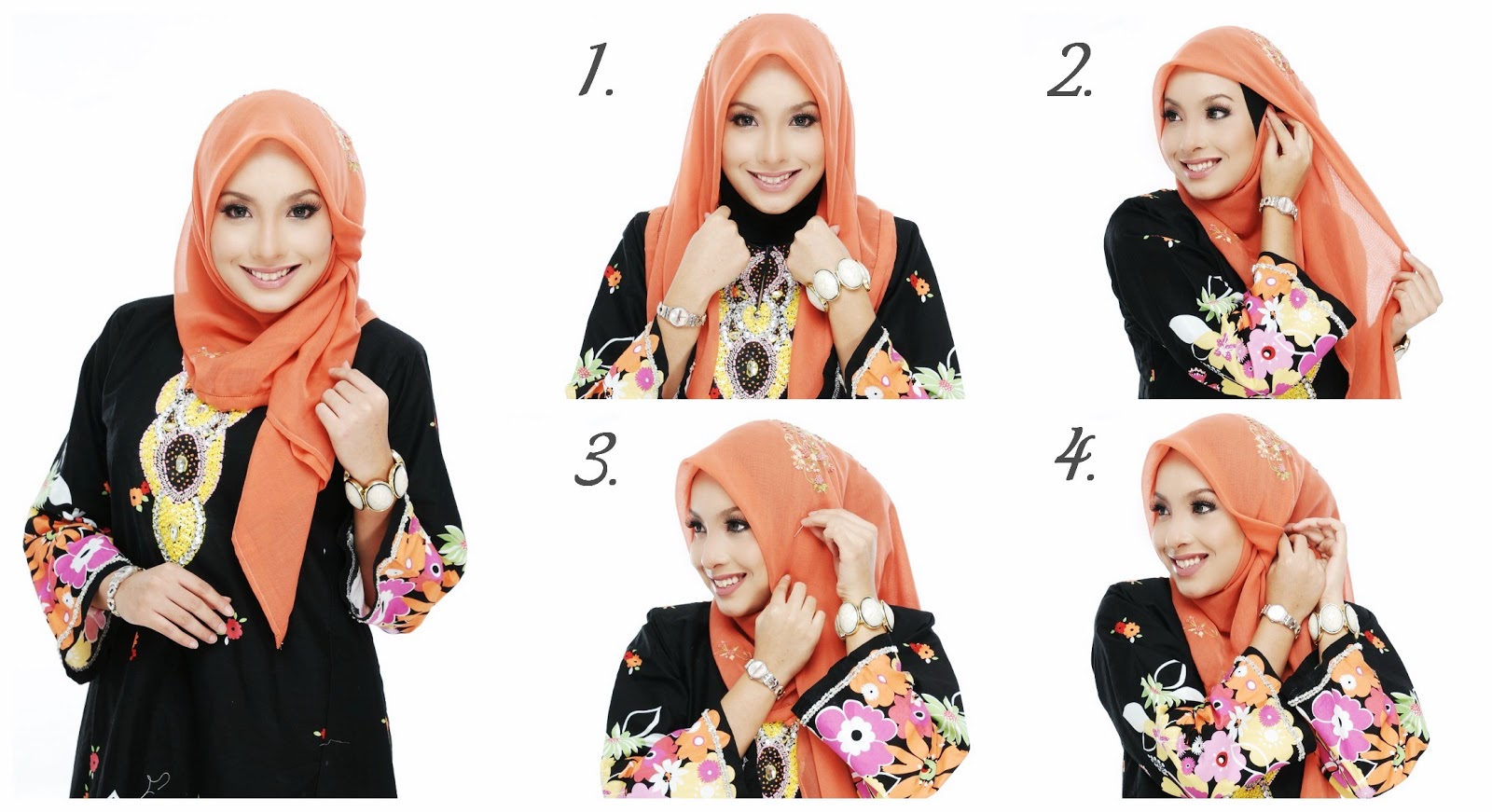 1.

2.

3.

4.