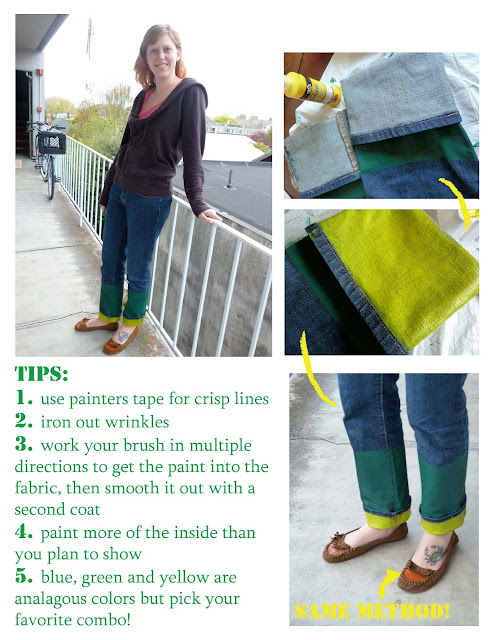 TIPS:
1. use painters tape for crisp lines
2. iron out wrinkles
3. work your brush in multiple directions to get the paint into the fabric, then smooth it out with a second coat
4. paint more of the inside than you plan to show
5. blue, green and yellow are analagous colors but pick your favorite combo!

SAME METHOD!