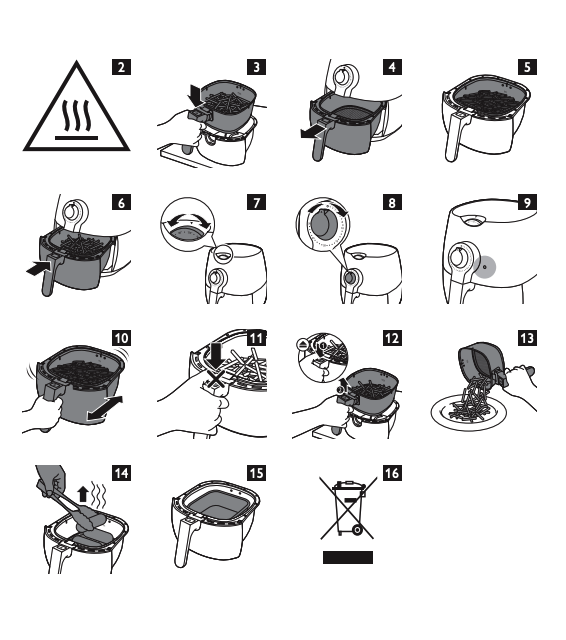 2

3

4

5

6

7

8

9

10

11

12

13

14

15

16