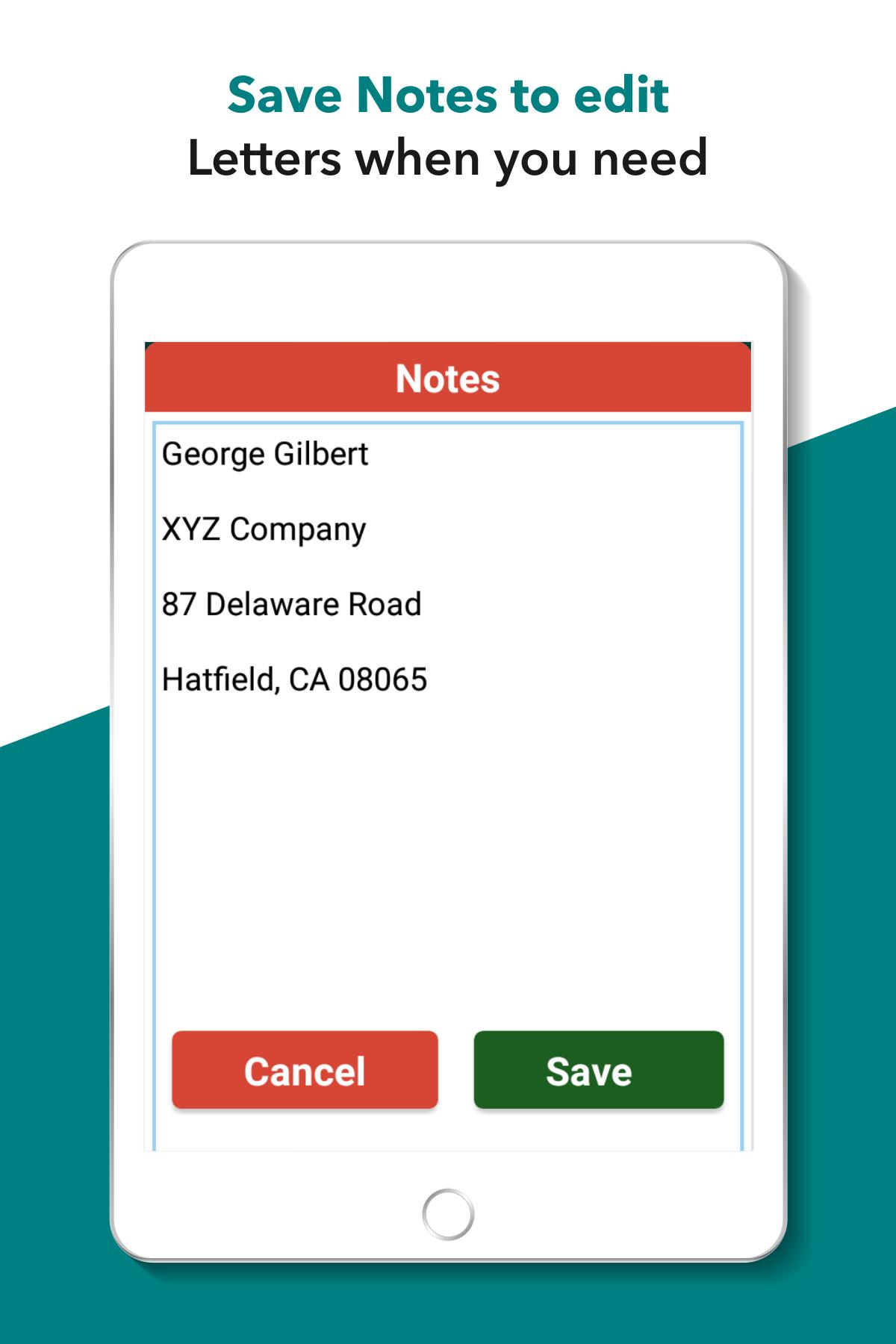 Save Notes to edit
Letters when you need

Notes

George Gilbert

XYZ Company

87 Delaware Road

Hatfield, CA 08065

Cancel

Save