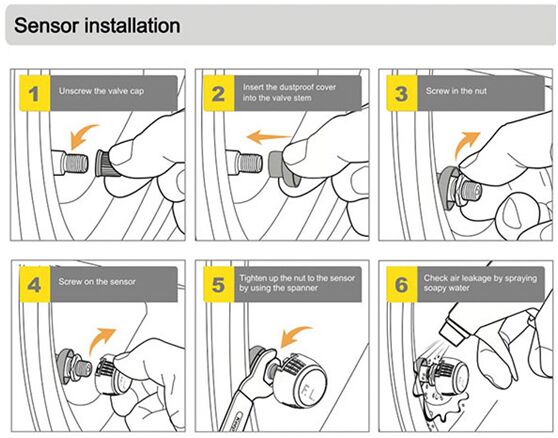 Sensor installation

1 Unscrew the valve cap

2 Insert the dustproof cover into the valve stem

3 Screw in the nut

4 Screw on the sensor

FL

5 Tighten up the nut to the sensor by using the spanner

FL

6 Check air leakage by spraying soapy water