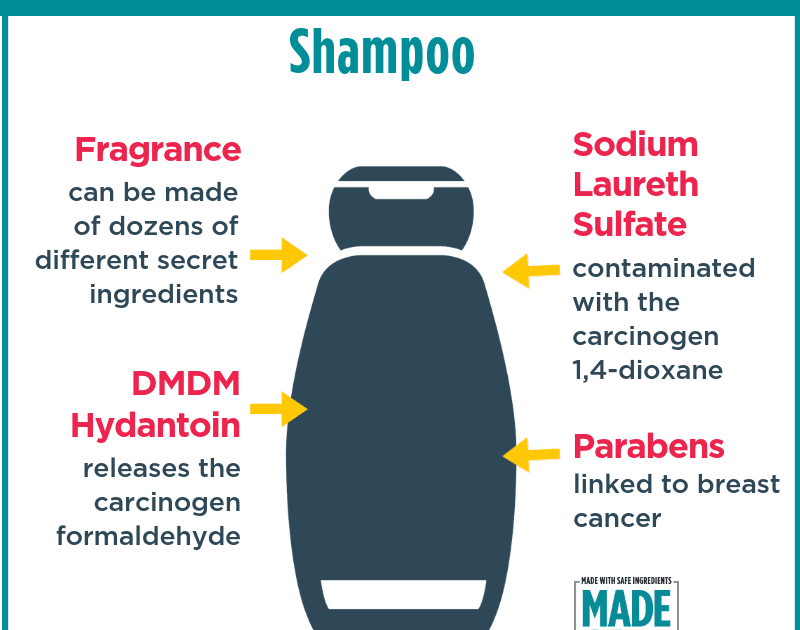 Shampoo

Fragrance
can be made of dozens of different secret ingredients

DMDM Hydantoin
releases the carcinogen formaldehyde

Sodium Laureth Sulfate
contaminated with the carcinogen 1,4-dioxane

Parabens
linked to breast cancer

MADE WITH SAFE INGREDIENTS
MADE