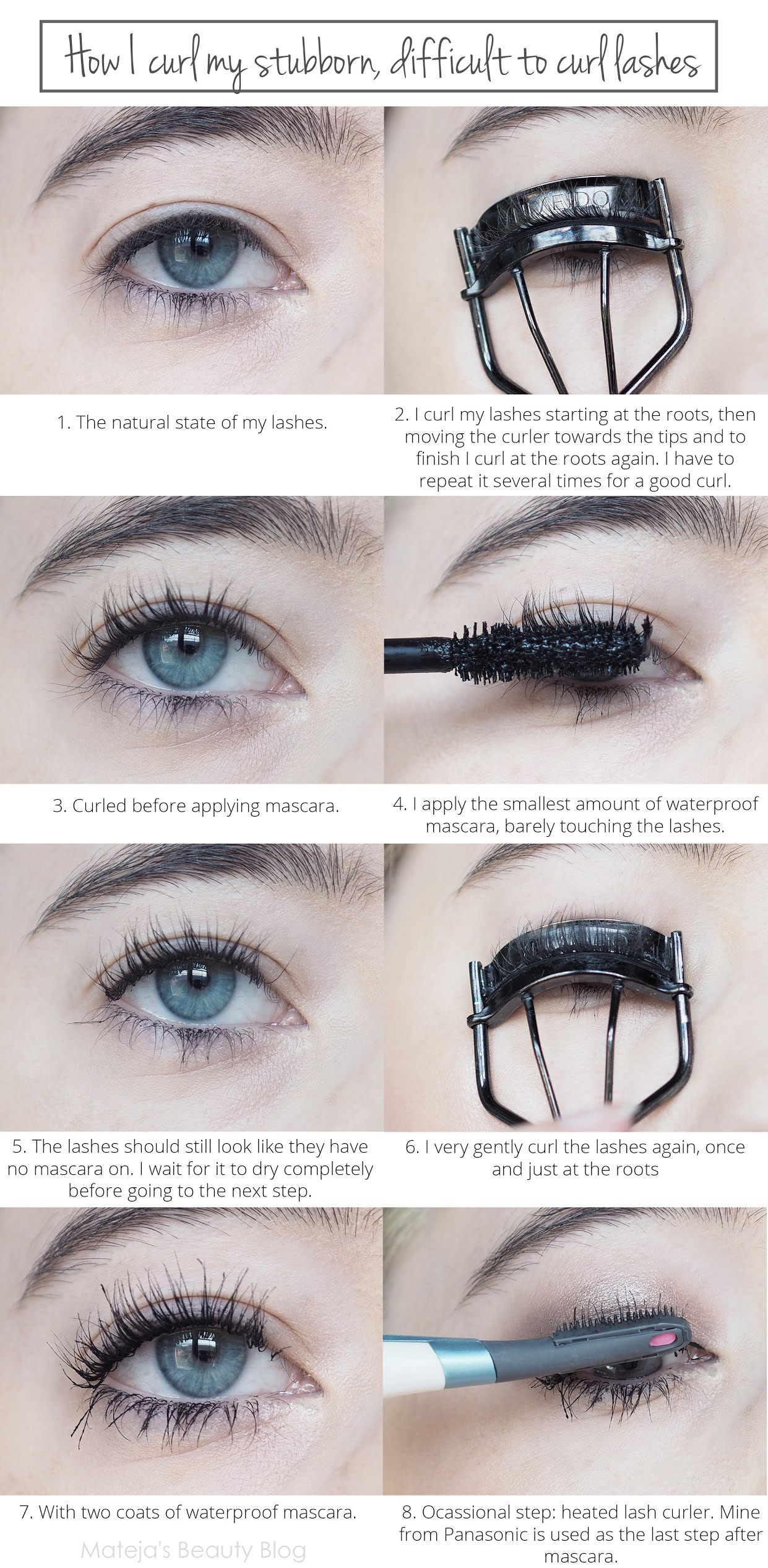 How I curl my stubborn, difficult to curl lashes

1. The natural state of my lashes.

2. I curl my lashes starting at the roots, then moving the curler towards the tips and to finish I curl at the roots again. I have to repeat it several times for a good curl.

3. Curled before applying mascara.

4. I apply the smallest amount of waterproof mascara, barely touching the lashes.

5. The lashes should still look like they have no mascara on. I wait for it to dry completely before going to the next step.

6. I very gently curl the lashes again, once and just at the roots

7. With two coats of waterproof mascara.

8. Ocassional step: heated lash curler. Mine from Panasonic is used as the last step after mascara.

Mateja's Beauty Blog