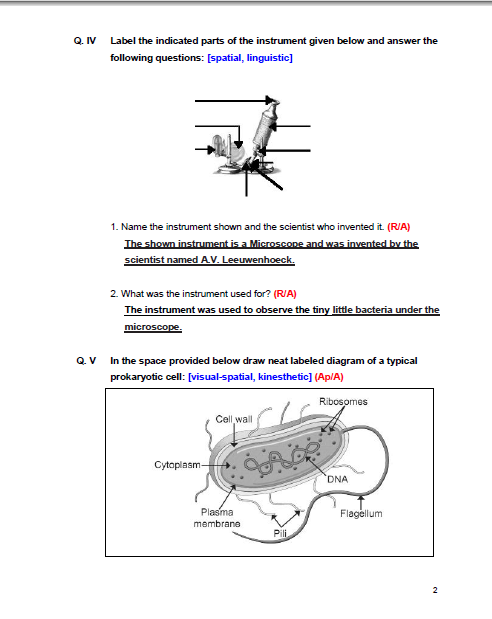 Q. IV Label the indicated parts of the instrument given below and answer the following questions: [spatial, linguistic]

1. Name the instrument shown and the scientist who invented it. (R/A)
The shown instrument is a Microscope and was invented by the scientist named A.V. Leeuwenhoeck.

2. What was the instrument used for? (R/A)
The instrument was used to observe the tiny little bacteria under the microscope.

Q. V In the space provided below draw neat labeled diagram of a typical prokaryotic cell: [visual-spatial, kinesthetic] (Ap/A)

Ribosomes
Cell wall
Cytoplasm
DNA
Plasma membrane
Flagellum
Pili

2