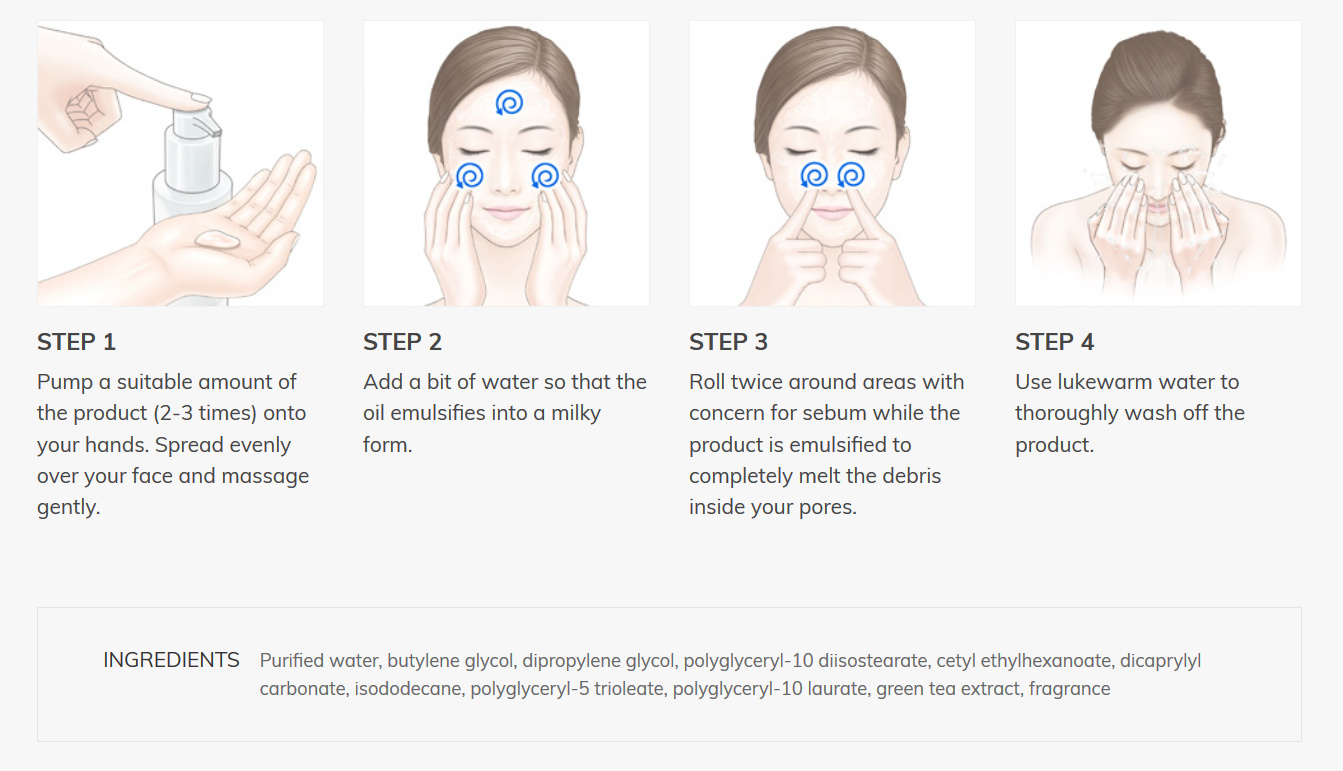 STEP 1
Pump a suitable amount of the product (2-3 times) onto your hands. Spread evenly over your face and massage gently.

STEP 2
Add a bit of water so that the oil emulsifies into a milky form.

STEP 3
Roll twice around areas with concern for sebum while the product is emulsified to completely melt the debris inside your pores.

STEP 4
Use lukewarm water to thoroughly wash off the product.

INGREDIENTS Purified water, butylene glycol, dipropylene glycol, polyglyceryl-10 diisostearate, cetyl ethylhexanoate, dicaprylyl carbonate, isododecane, polyglyceryl-5 trioleate, polyglyceryl-10 laurate, green tea extract, fragrance