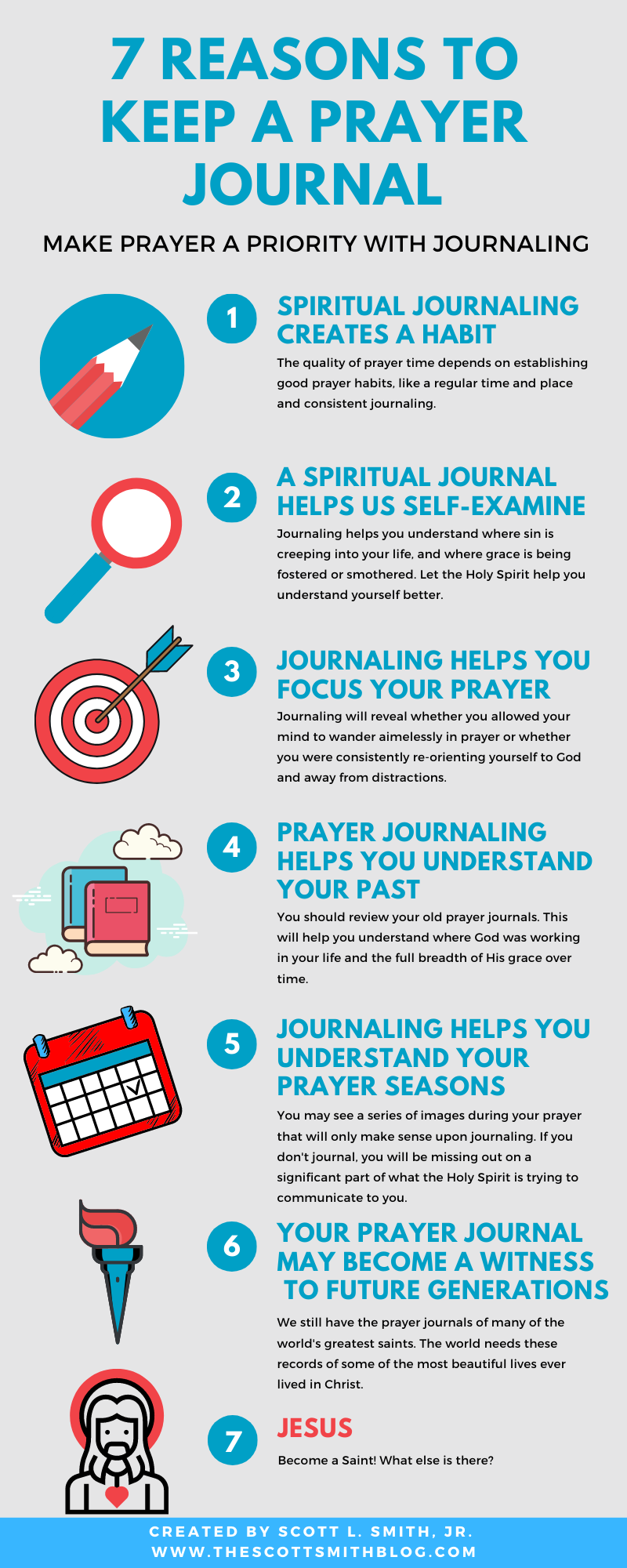 7 REASONS TO KEEP A PRAYER JOURNAL

MAKE PRAYER A PRIORITY WITH JOURNALING

1

SPIRITUAL JOURNALING CREATES A HABIT

The quality of prayer time depends on establishing good prayer habits, like a regular time and place and consistent journaling.

2

A SPIRITUAL JOURNAL HELPS US SELF-EXAMINE

Journaling helps you understand where sin is creeping into your life, and where grace is being fostered or smothered. Let the Holy Spirit help you understand yourself better.

3

JOURNALING HELPS YOU FOCUS YOUR PRAYER

Journaling will reveal whether you allowed your mind to wander aimelessly in prayer or whether you were consistently re-orienting yourself to God and away from distractions.

4

PRAYER JOURNALING HELPS YOU UNDERSTAND YOUR PAST

You should review your old prayer journals. This will help you understand where God was working in your life and the full breadth of His grace over time.

5

JOURNALING HELPS YOU UNDERSTAND YOUR PRAYER SEASONS

You may see a series of images during your prayer that will only make sense upon journaling. If you don't journal, you will be missing out on a significant part of what the Holy Spirit is trying to communicate to you.

6

YOUR PRAYER JOURNAL MAY BECOME A WITNESS TO FUTURE GENERATIONS

We still have the prayer journals of many of the world's greatest saints. The world needs these records of some of the most beautiful lives ever lived in Christ.

7

JESUS

Become a Saint! What else is there?

CREATED BY SCOTT L. SMITH, JR.
WWW.THESCOTTSMITHBLOG.COM