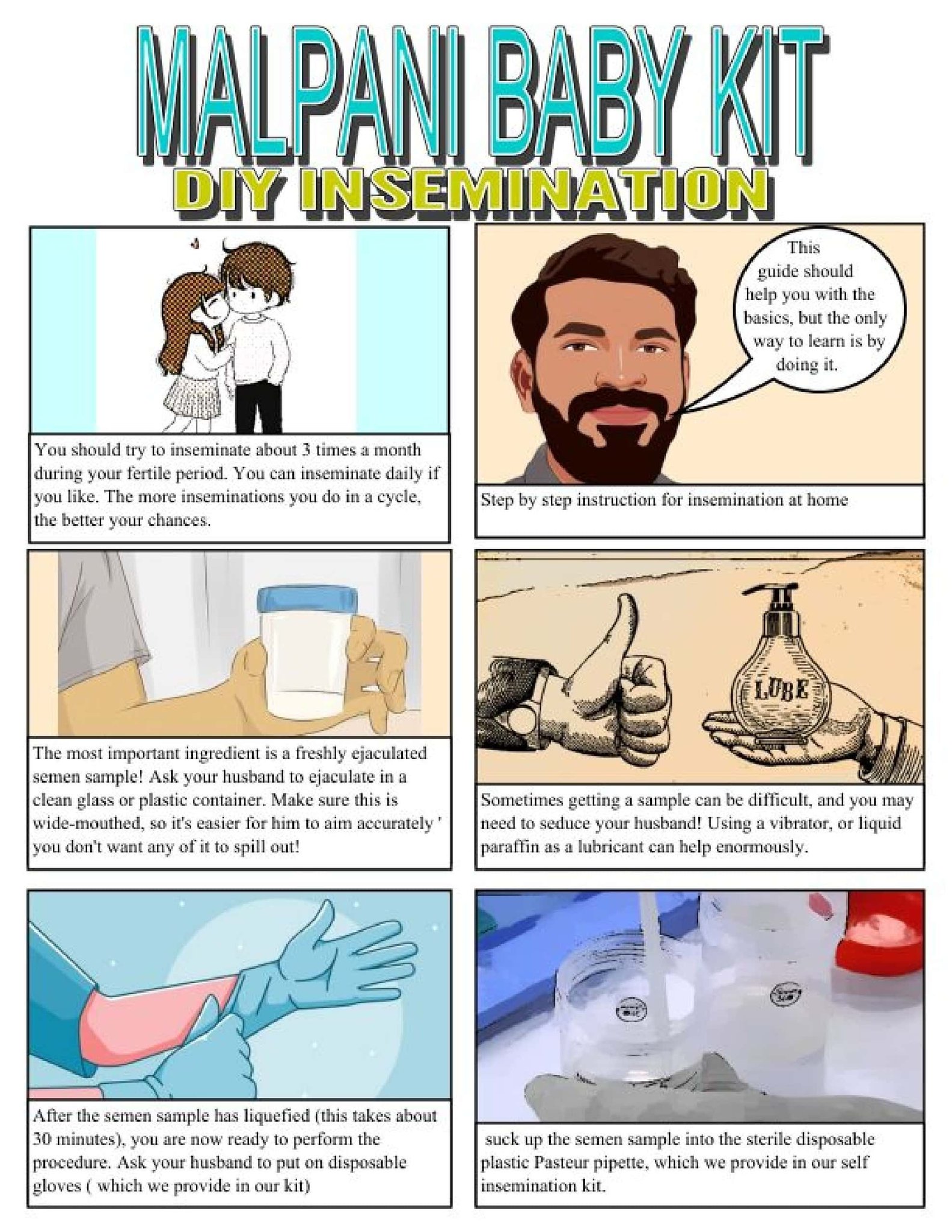 MALPANI BABY KIT
DIY INSEMINATION

You should try to inseminate about 3 times a month during your fertile period. You can inseminate daily if you like. The more inseminations you do in a cycle, the better your chances.

This guide should help you with the basics, but the only way to learn is by doing it.

Step by step instruction for insemination at home

The most important ingredient is a freshly ejaculated semen sample! Ask your husband to ejaculate in a clean glass or plastic container. Make sure this is wide-mouthed, so it's easier for him to aim accurately ' you don't want any of it to spill out!

LUBE

Sometimes getting a sample can be difficult, and you may need to seduce your husband! Using a vibrator, or liquid paraffin as a lubricant can help enormously.

After the semen sample has liquefied (this takes about 30 minutes), you are now ready to perform the procedure. Ask your husband to put on disposable gloves ( which we provide in our kit)

suck up the semen sample into the sterile disposable plastic Pasteur pipette, which we provide in our self insemination kit.