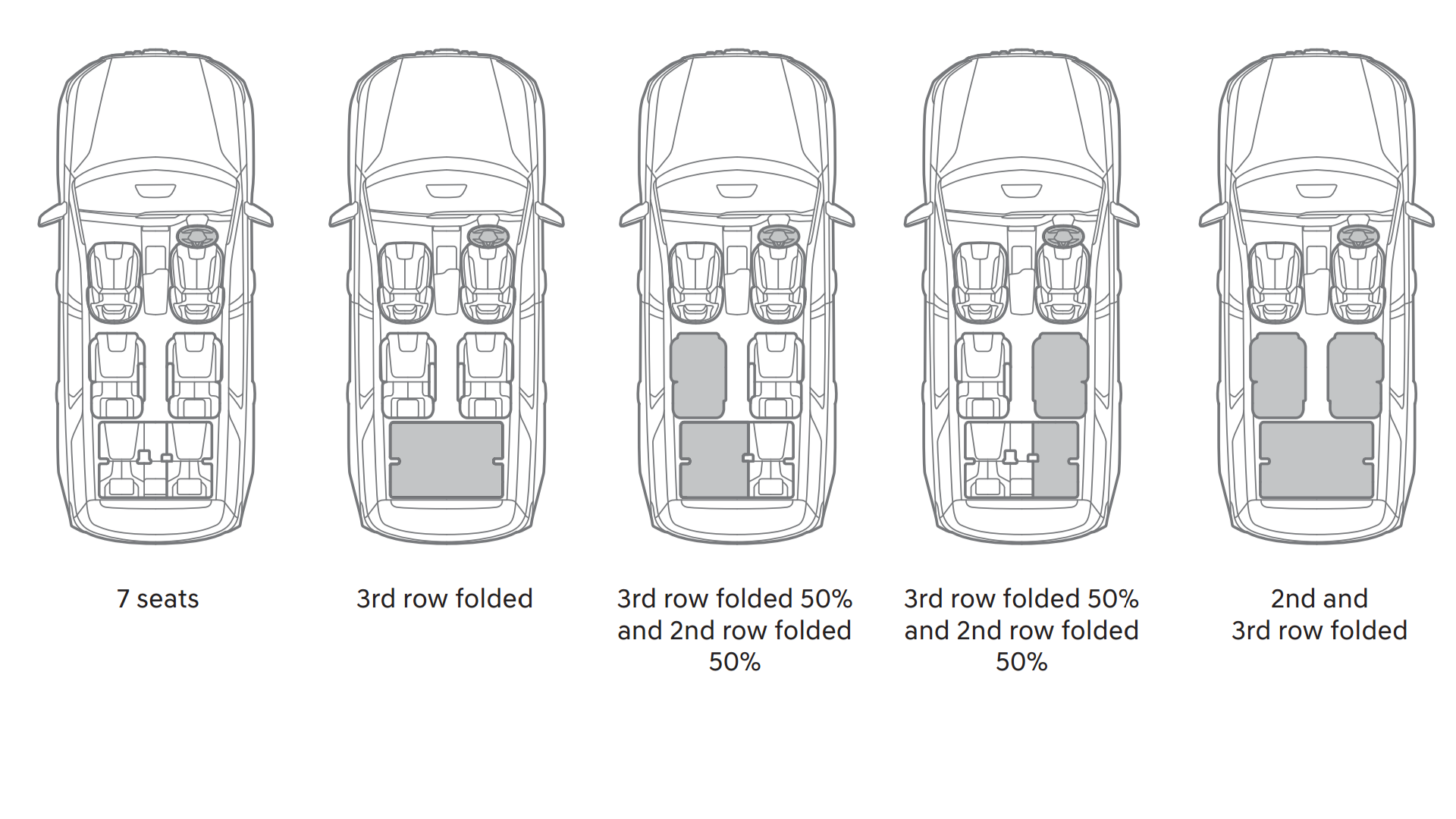 7 seats

3rd row folded

3rd row folded 50% and 2nd row folded 50%

3rd row folded 50% and 2nd row folded 50%

2nd and 3rd row folded