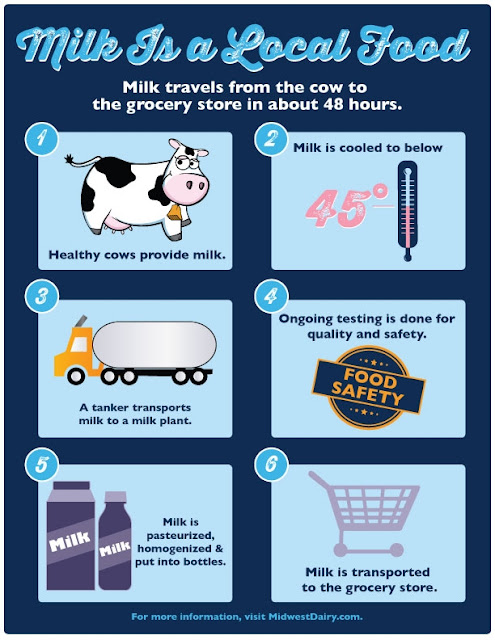 Milk Is a Local Food

Milk travels from the cow to the grocery store in about 48 hours.

1

Healthy cows provide milk.

2

Milk is cooled to below

45°

3

A tanker transports milk to a milk plant.

4

Ongoing testing is done for quality and safety.

FOOD SAFETY

5

Milk

Milk

Milk is pasteurized, homogenized & put into bottles.

6

Milk is transported to the grocery store.

For more information, visit MidwestDairy.com.