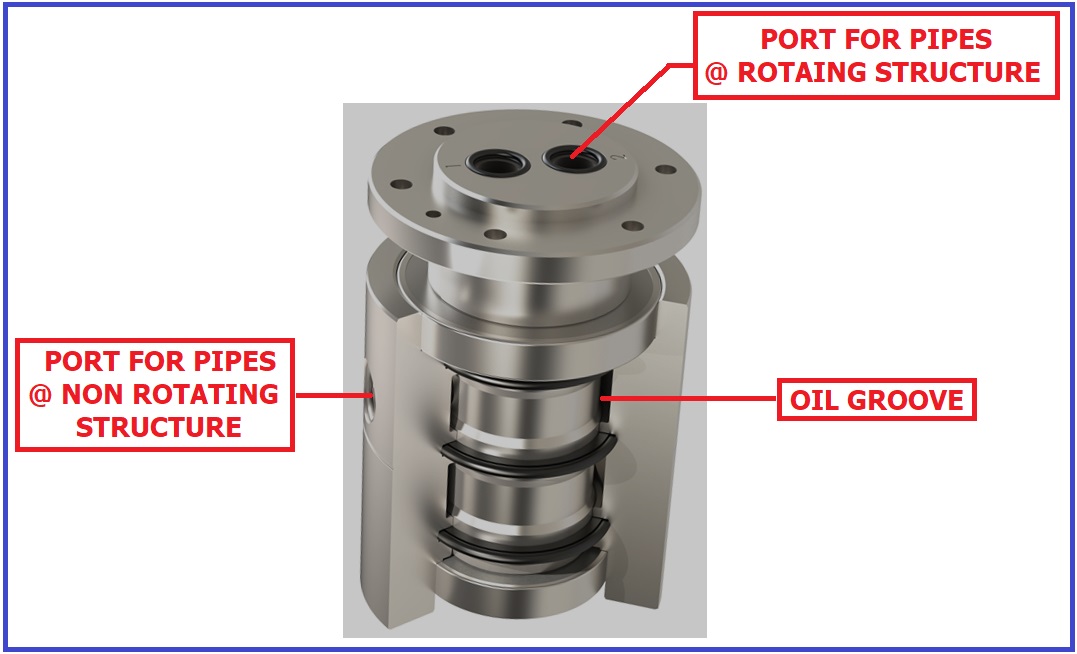 PORT FOR PIPES
@ ROTAING STRUCTURE

1

2

PORT FOR PIPES
@ NON ROTATING
STRUCTURE

OIL GROOVE