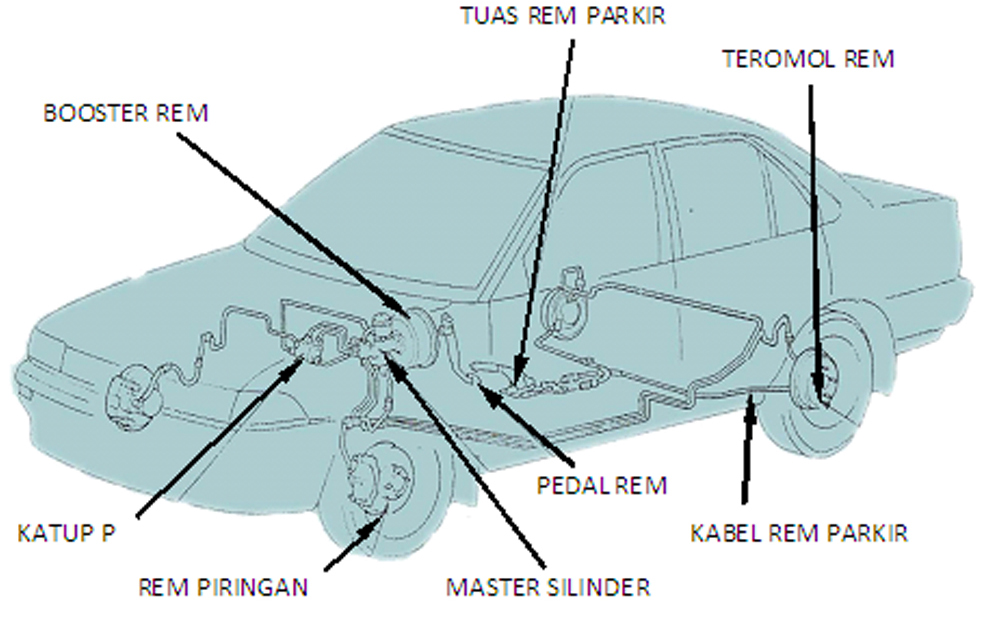 TUAS REM PARKIR

TEROMOL REM

BOOSTER REM

PEDAL REM

KATUP P

KABEL REM PARKIR

REM PIRINGAN

MASTER SILINDER