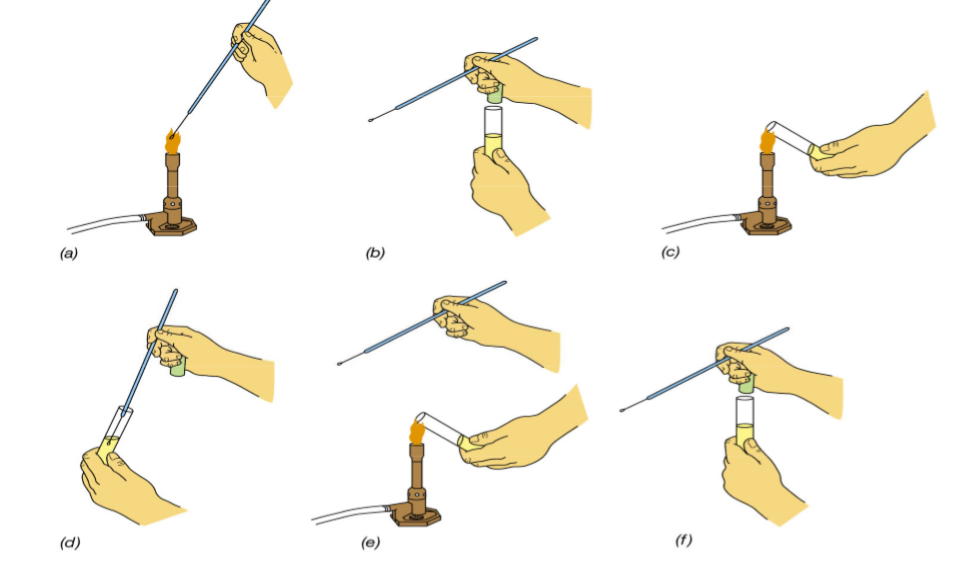 (a)

(b)

(c)

(d)

(e)

(f)