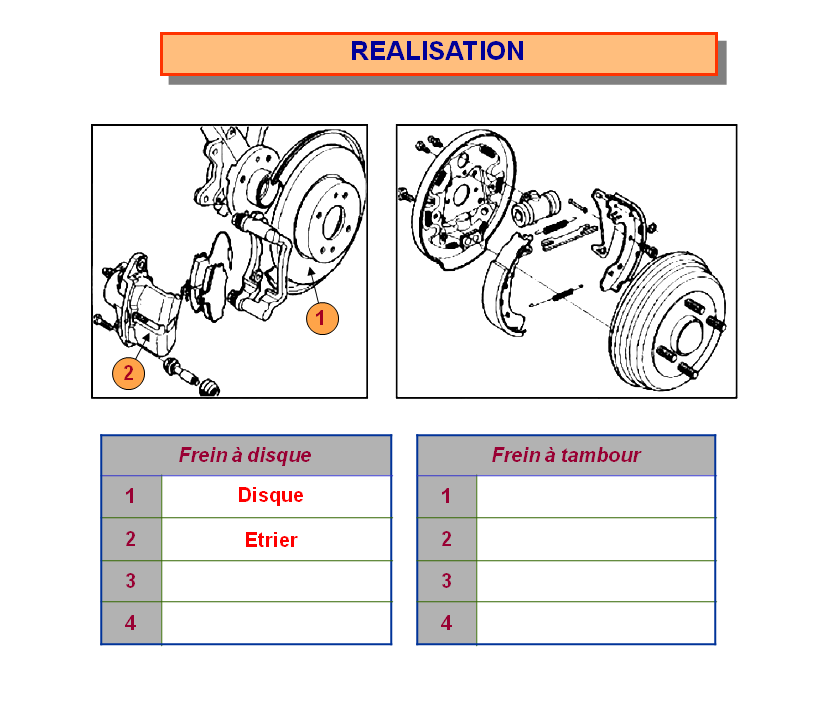 REALISATION

1

2

| Frein à disque | |
|---|---|
| 1 | Disque |
| 2 | Etrier |
| 3 | |
| 4 | |

| Frein à tambour | |
|---|---|
| 1 | |
| 2 | |
| 3 | |
| 4 | |