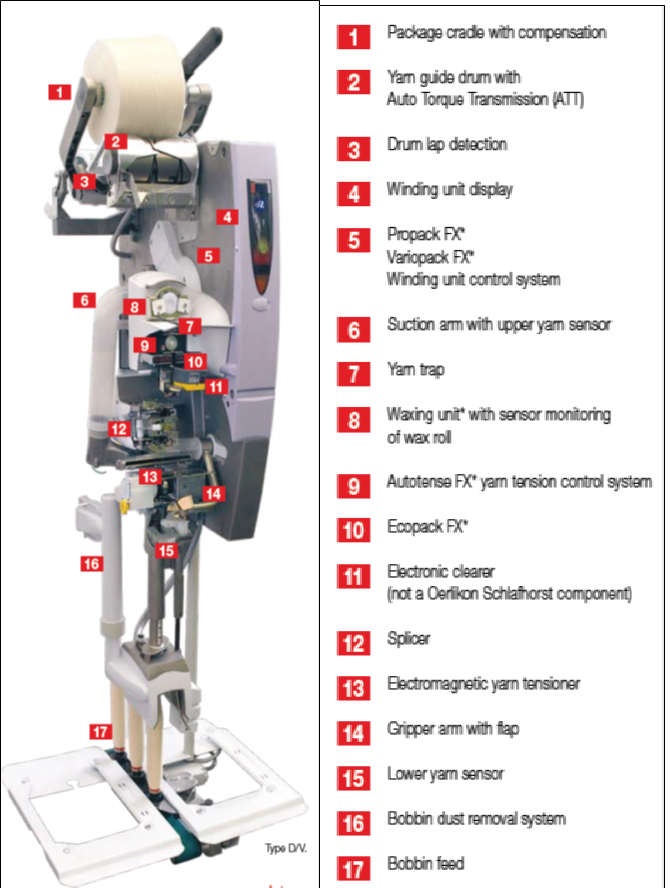 1
2
3
4
5
6
8
7
9
10
11
12
13
14
15
16
17
Type D/V.

1 Package cradle with compensation

2 Yarn guide drum with Auto Torque Transmission (ATT)

3 Drum lap detection

4 Winding unit display

5 Propack FX*
Variopack FX*
Winding unit control system

6 Suction arm with upper yarn sensor

7 Yarn trap

8 Waxing unit* with sensor monitoring of wax roll

9 Autotense FX* yarn tension control system

10 Ecopack FX*

11 Electronic clearer (not a Oerlikon Schlafhorst component)

12 Splicer

13 Electromagnetic yarn tensioner

14 Gripper arm with flap

15 Lower yarn sensor

16 Bobbin dust removal system

17 Bobbin feed