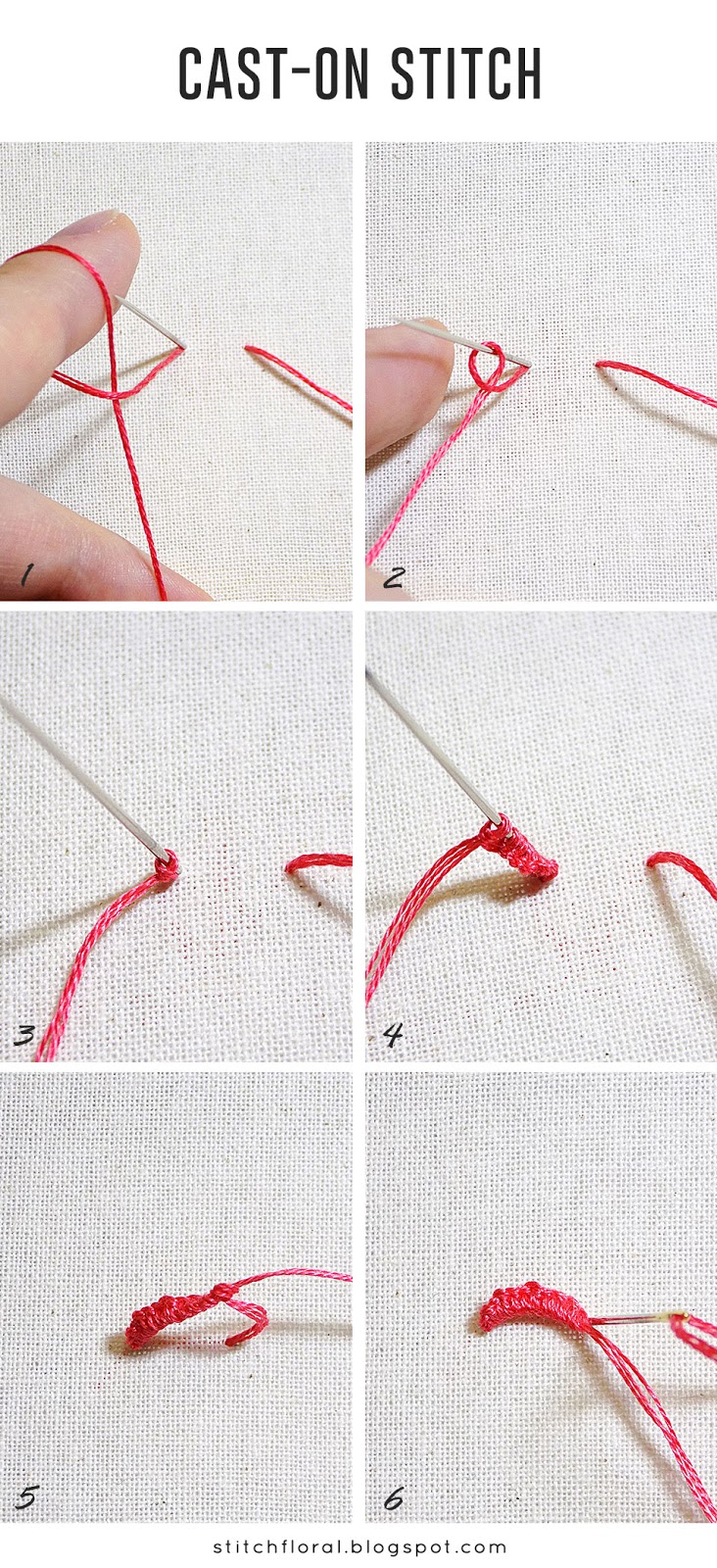 CAST-ON STITCH

1

2

3

4

5

6

stitchfloral.blogspot.com