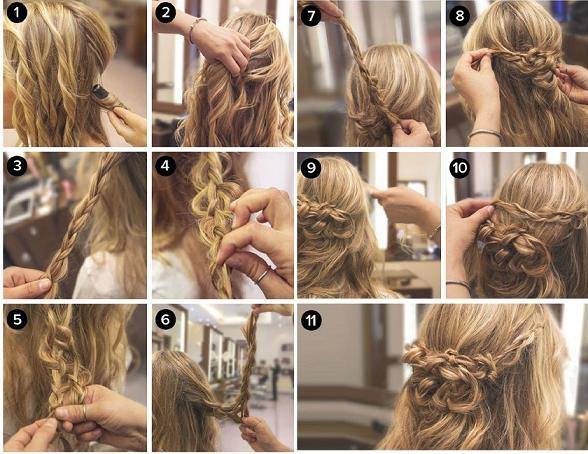 1
2
7
8
3
4
9
10
5
6
11