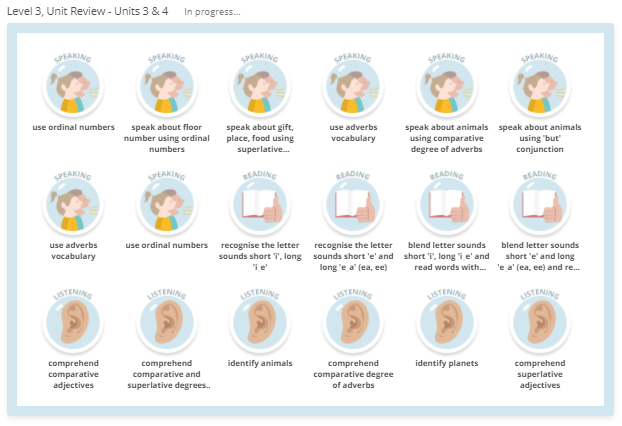 Level 3, Unit Review - Units 3 & 4 In progress...

SPEAKING
use ordinal numbers

SPEAKING
speak about floor number using ordinal numbers

SPEAKING
speak about gift, place, food using superlative...

SPEAKING
use adverbs vocabulary

SPEAKING
speak about animals using comparative degree of adverbs

SPEAKING
speak about animals using 'but' conjunction

SPEAKING
use adverbs vocabulary

SPEAKING
use ordinal numbers

READING
recognise the letter sounds short 'i', long 'i_e'

READING
recognise the letter sounds short 'e' and long 'e_a' (ea, ee)

READING
blend letter sounds short 'i', long 'i_e' and read words with...

READING
blend letter sounds short 'e' and long 'e_a' (ea, ee) and re...

LISTENING
comprehend comparative adjectives

LISTENING
comprehend comparative and superlative degrees..

LISTENING
identify animals

LISTENING
comprehend comparative degree of adverbs

LISTENING
identify planets

LISTENING
comprehend superlative adjectives