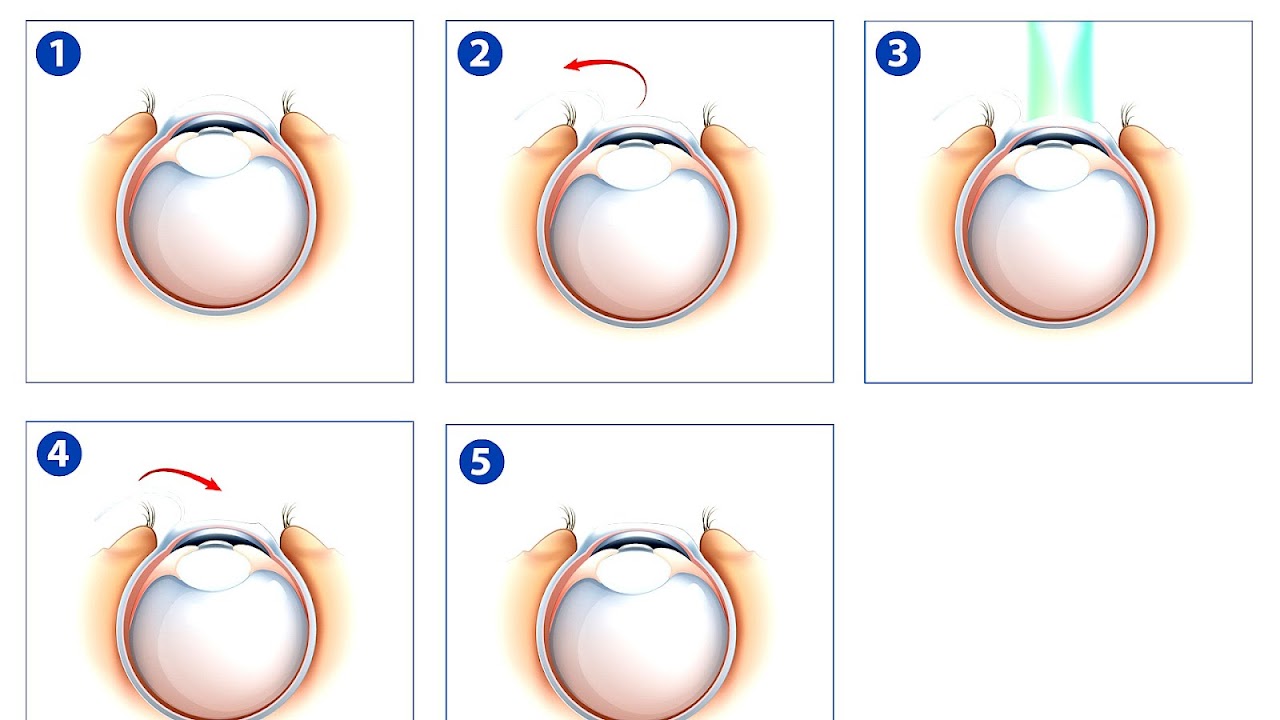 1

2

3

4

5