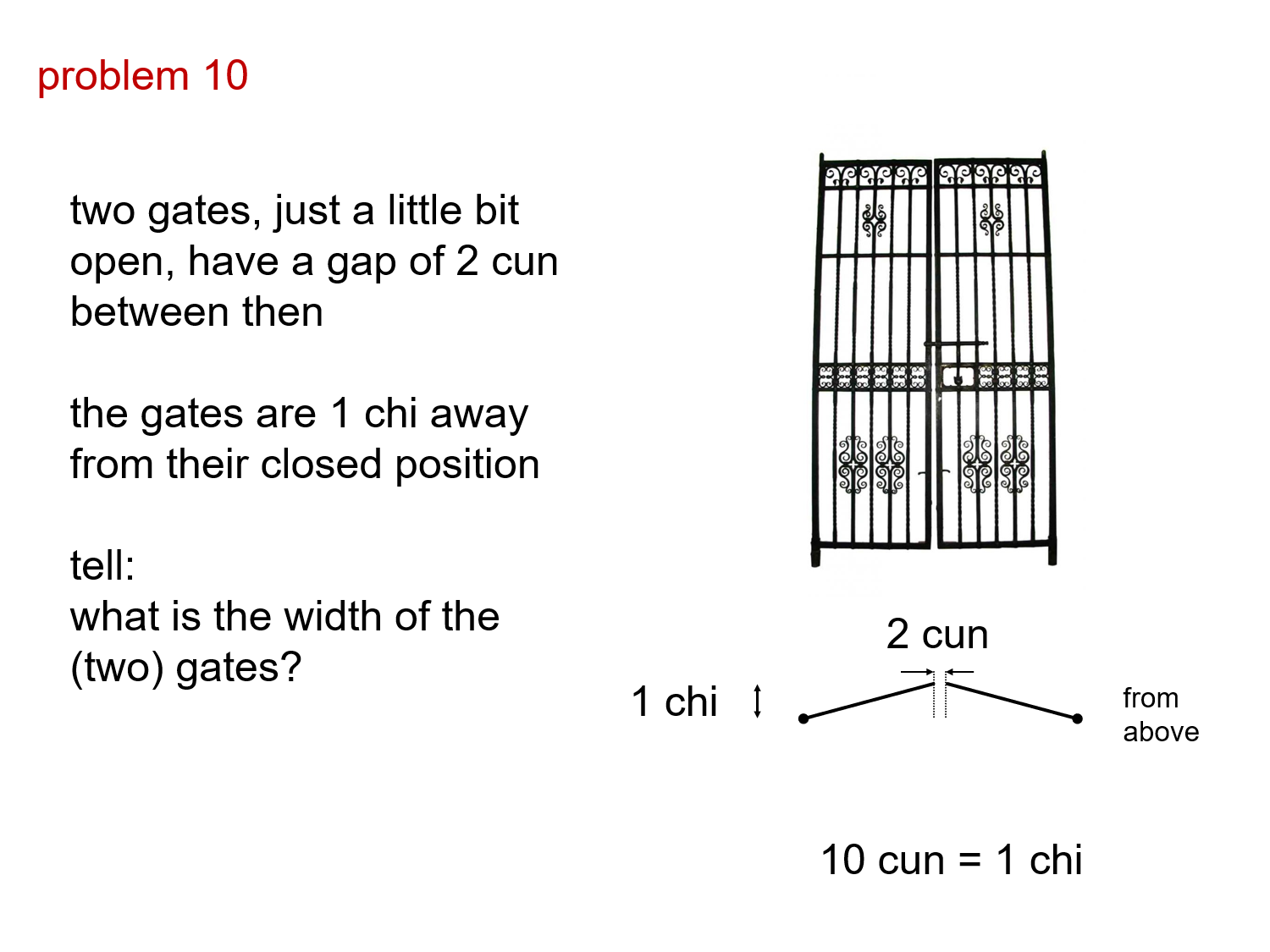 problem 10

two gates, just a little bit open, have a gap of 2 cun between then

the gates are 1 chi away from their closed position

tell:
what is the width of the (two) gates?

2 cun

1 chi

from above

10 cun = 1 chi