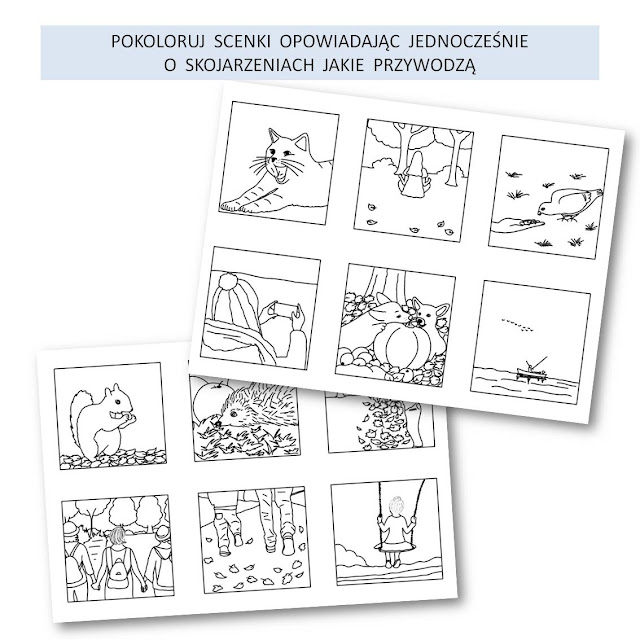 POKOLORUJ SCENKI OPOWIADAJĄC JEDNOCZEŚNIE
O SKOJARZENIACH JAKIE PRZYWODZĄ