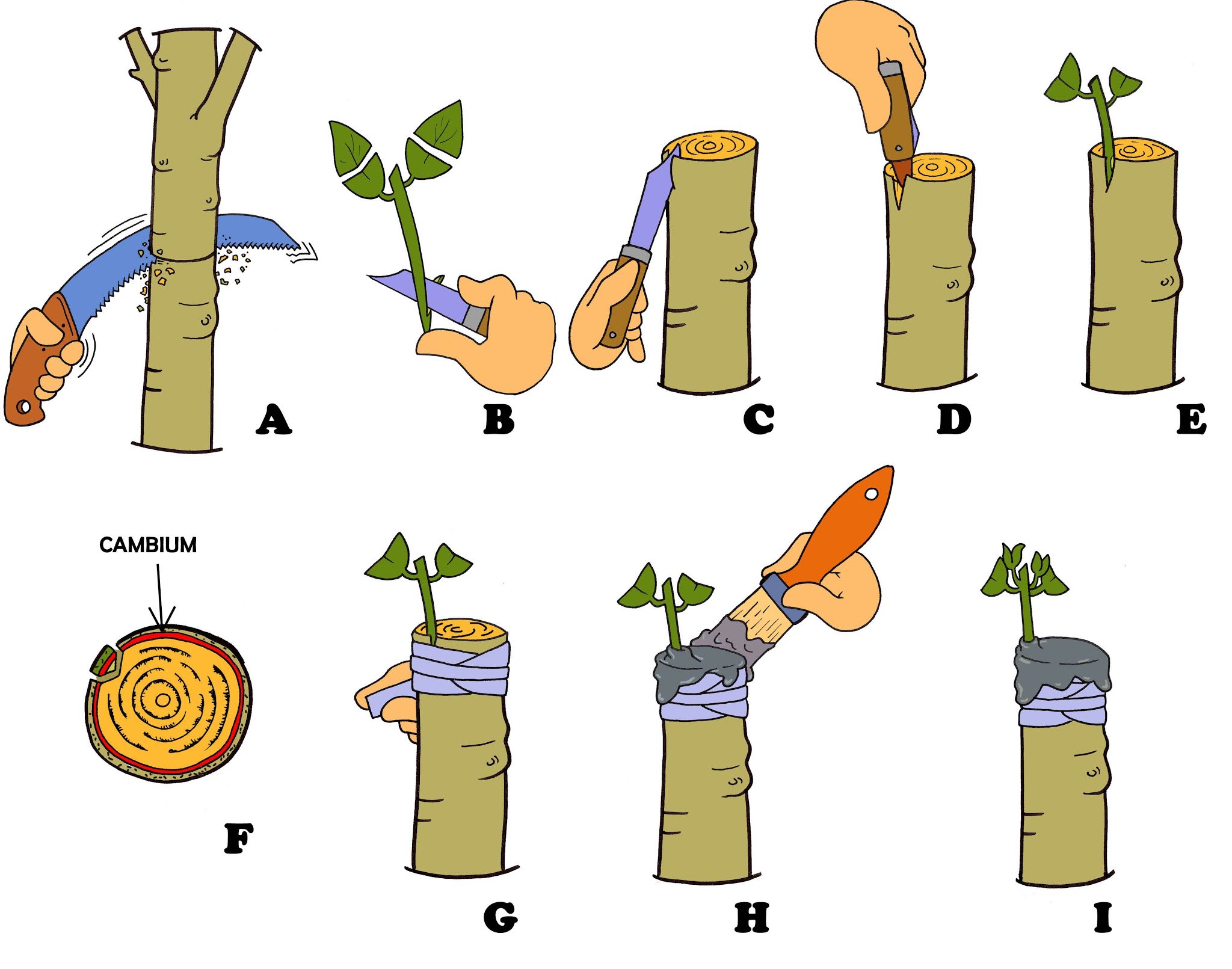 A

B

C

D

E

CAMBIUM

F

G

H

I