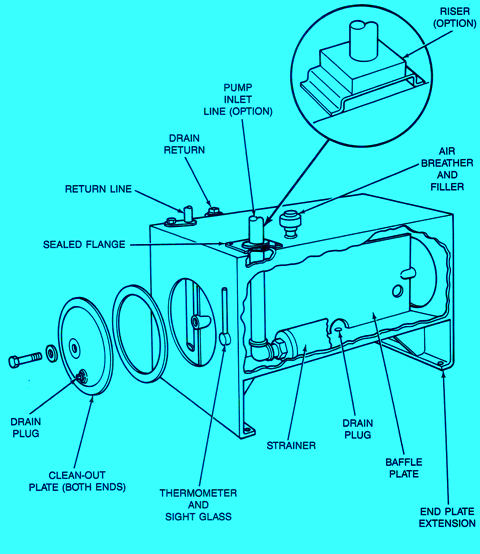 RISER (OPTION)

PUMP INLET LINE (OPTION)

DRAIN RETURN

AIR BREATHER AND FILLER

RETURN LINE

SEALED FLANGE

DRAIN PLUG

CLEAN-OUT PLATE (BOTH ENDS)

THERMOMETER AND SIGHT GLASS

STRAINER

DRAIN PLUG

BAFFLE PLATE

END PLATE EXTENSION