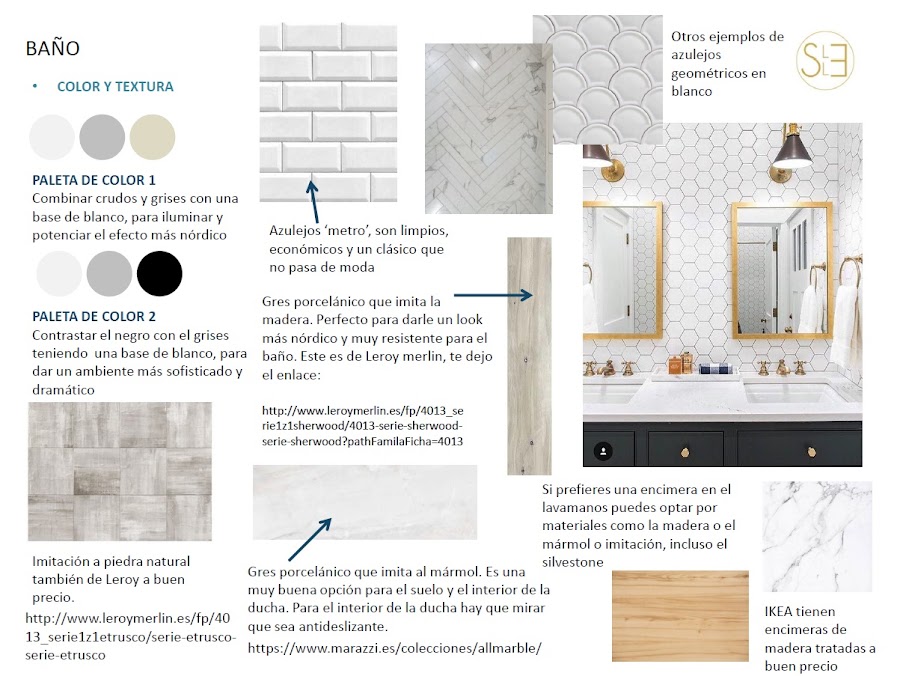 BAÑO

• COLOR Y TEXTURA

PALETA DE COLOR 1
Combinar crudos y grises con una base de blanco, para iluminar y potenciar el efecto más nórdico

PALETA DE COLOR 2
Contrastar el negro con el grises teniendo una base de blanco, para dar un ambiente más sofisticado y dramático

Imitación a piedra natural también de Leroy a buen precio.
http://www.leroymerlin.es/fp/4013_serie1z1etrusco/serie-etrusco-serie-etrusco

Azulejos 'metro', son limpios, económicos y un clásico que no pasa de moda

Gres porcelánico que imita la madera. Perfecto para darle un look más nórdico y muy resistente para el baño. Este es de Leroy merlin, te dejo el enlace:

http://www.leroymerlin.es/fp/4013_serie1z1sherwood/4013-serie-sherwood-serie-sherwood?pathFamilaFicha=4013

Gres porcelánico que imita al mármol. Es una muy buena opción para el suelo y el interior de la ducha. Para el interior de la ducha hay que mirar que sea antideslizante.
https://www.marazzi.es/colecciones/allmarble/

Otros ejemplos de azulejos geométricos en blanco

SLE

Si prefieres una encimera en el lavamanos puedes optar por materiales como la madera o el mármol o imitación, incluso el silvestone

IKEA tienen encimeras de madera tratadas a buen precio