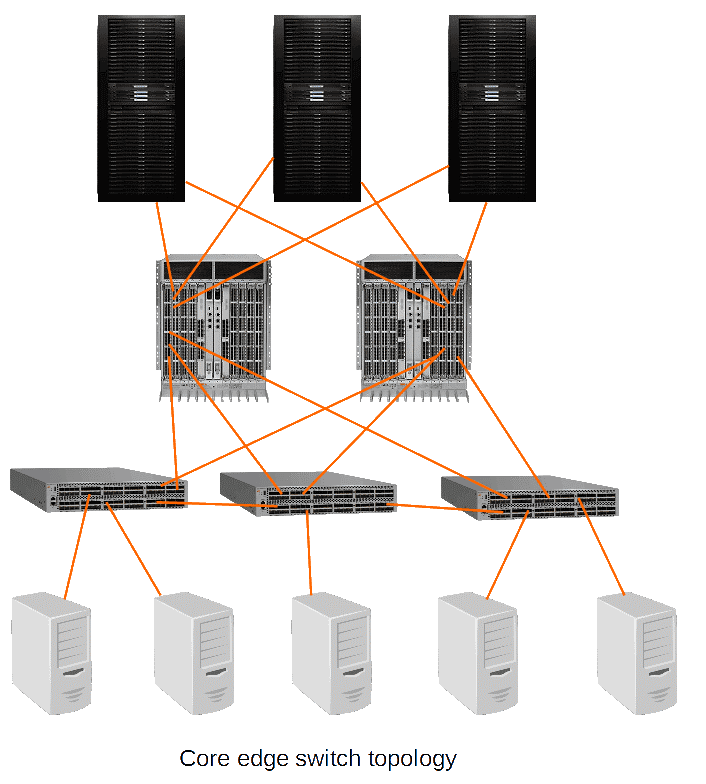 Core edge switch topology