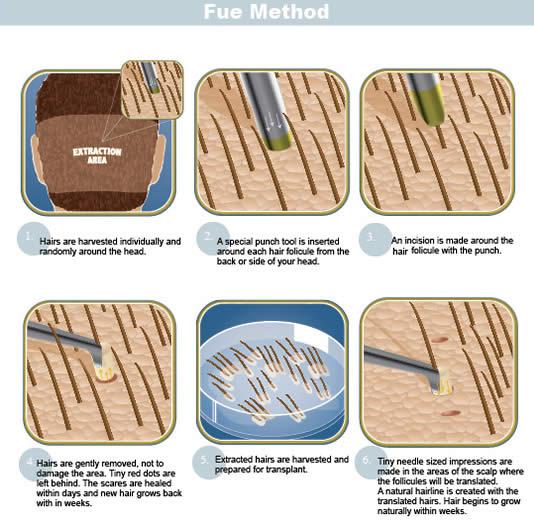 Fue Method

EXTRACTION AREA

1. Hairs are harvested individually and randomly around the head.

2. A special punch tool is inserted around each hair folicule from the back or side of your head.

3. An incision is made around the hair folicule with the punch.

4. Hairs are gently removed, not to damage the area. Tiny red dots are left behind. The scares are healed within days and new hair grows back with in weeks.

5. Extracted hairs are harvested and prepared for transplant.

6. Tiny needle sized impressions are made in the areas of the scalp where the follicules will be translated. A natural hairline is created with the translated hairs. Hair begins to grow naturally within weeks.