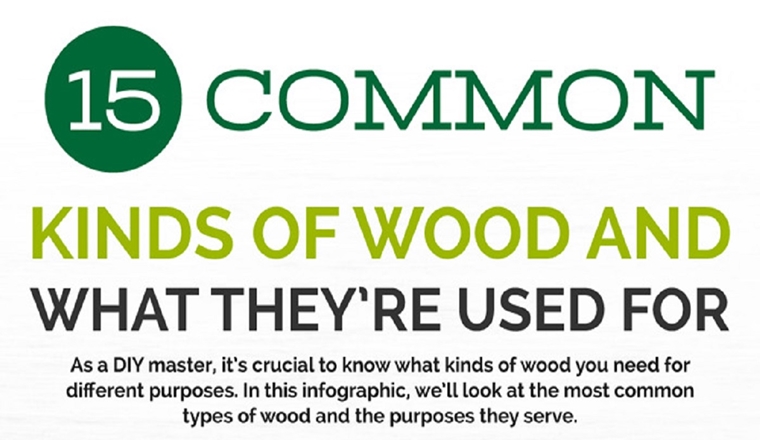 15 COMMON

KINDS OF WOOD AND

WHAT THEY'RE USED FOR

As a DIY master, it's crucial to know what kinds of wood you need for different purposes. In this infographic, we'll look at the most common types of wood and the purposes they serve.